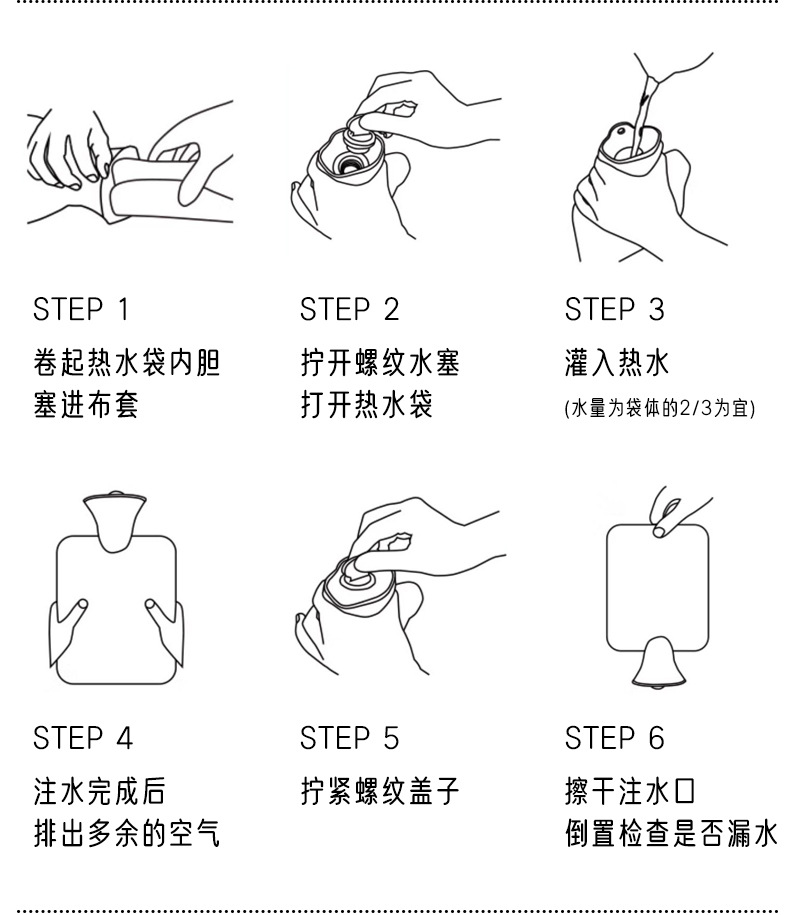 STEP 1
卷起热水袋内胆
塞进布套

STEP 2
拧开螺纹水塞
打开热水袋

STEP 3
灌入热水
(水量为袋体的2/3为宜)

STEP 4
注水完成后
排出多余的空气

STEP 5
拧紧螺纹盖子

STEP 6
擦干注水口
倒置检查是否漏水