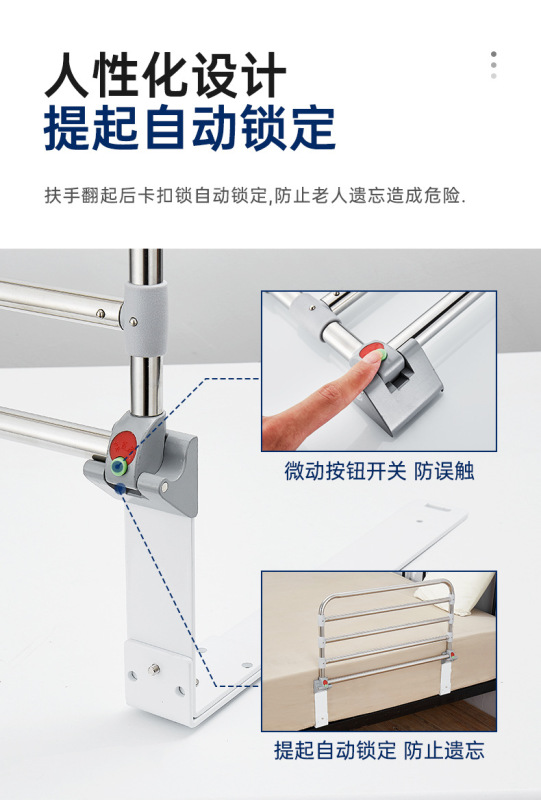 人性化设计
提起自动锁定

扶手翻起后卡扣锁自动锁定,防止老人遗忘造成危险.

微动按钮开关 防误触

提起自动锁定 防止遗忘