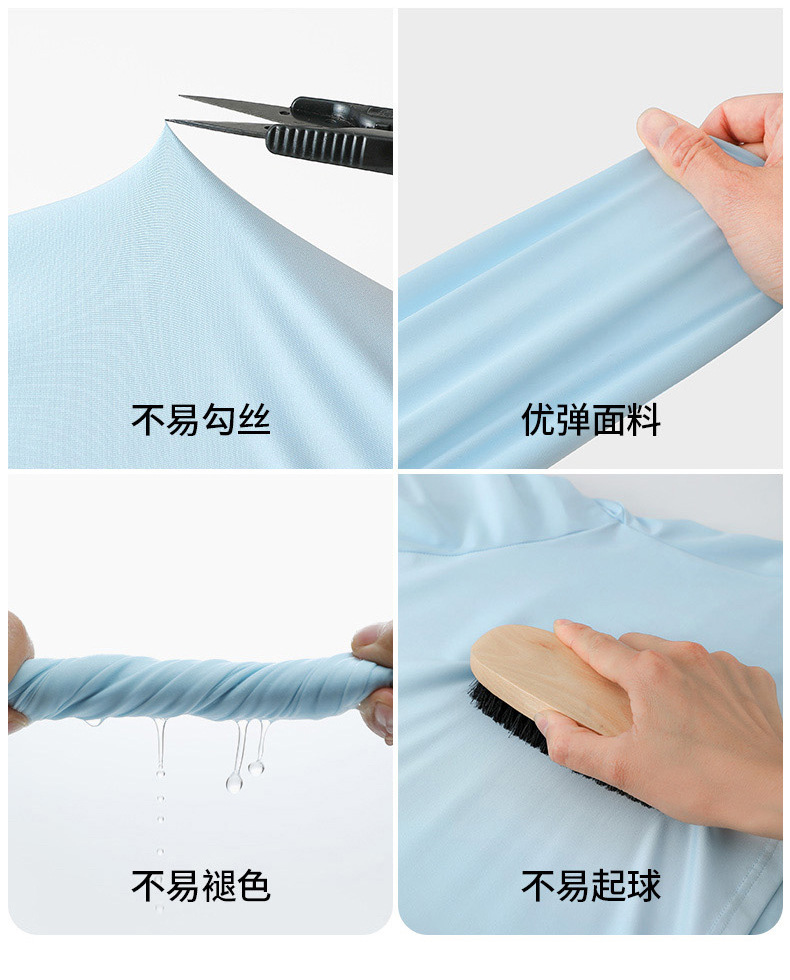 不易勾丝

优弹面料

不易褪色

不易起球