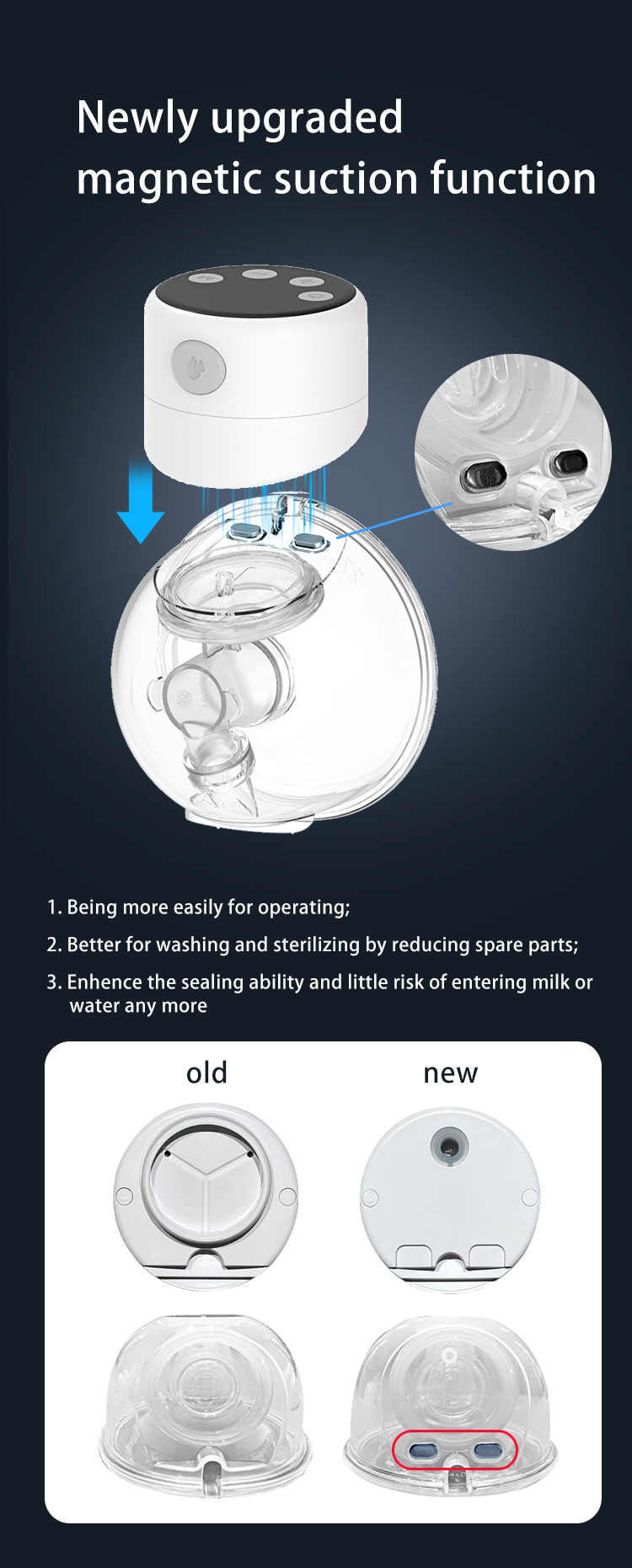 Newly upgraded magnetic suction function

1. Being more easily for operating;

2. Better for washing and sterilizing by reducing spare parts;

3. Enhence the sealing ability and little risk of entering milk or water any more

old

new