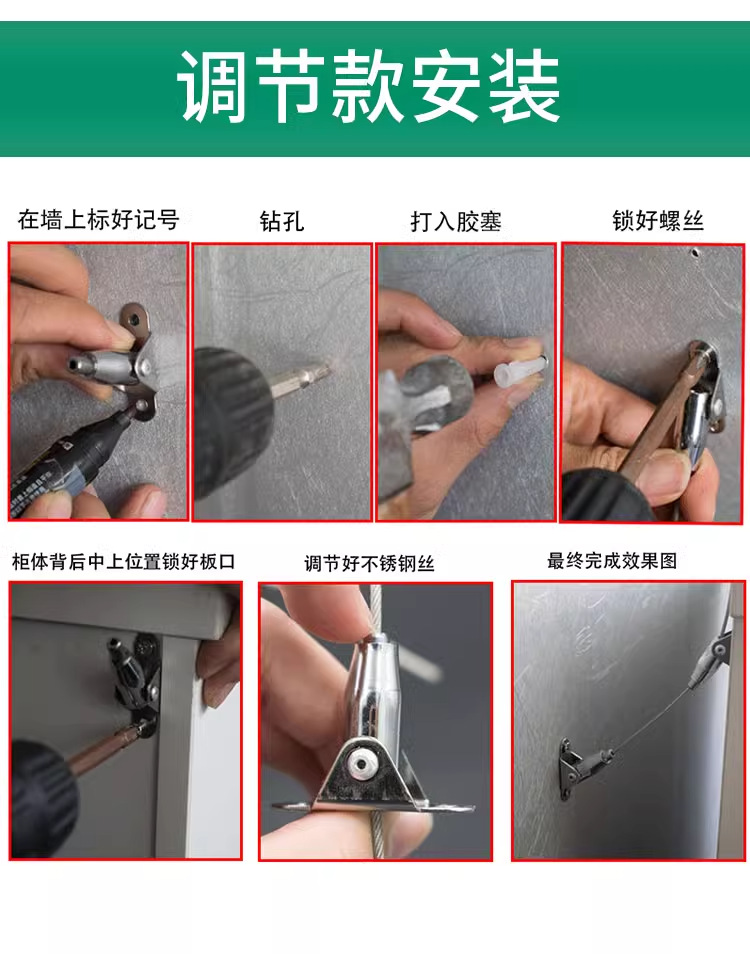 调节款安装

在墙上标好记号

钻孔

打入胶塞

锁好螺丝

柜体背后中上位置锁好板口

调节好不锈钢丝

最终完成效果图