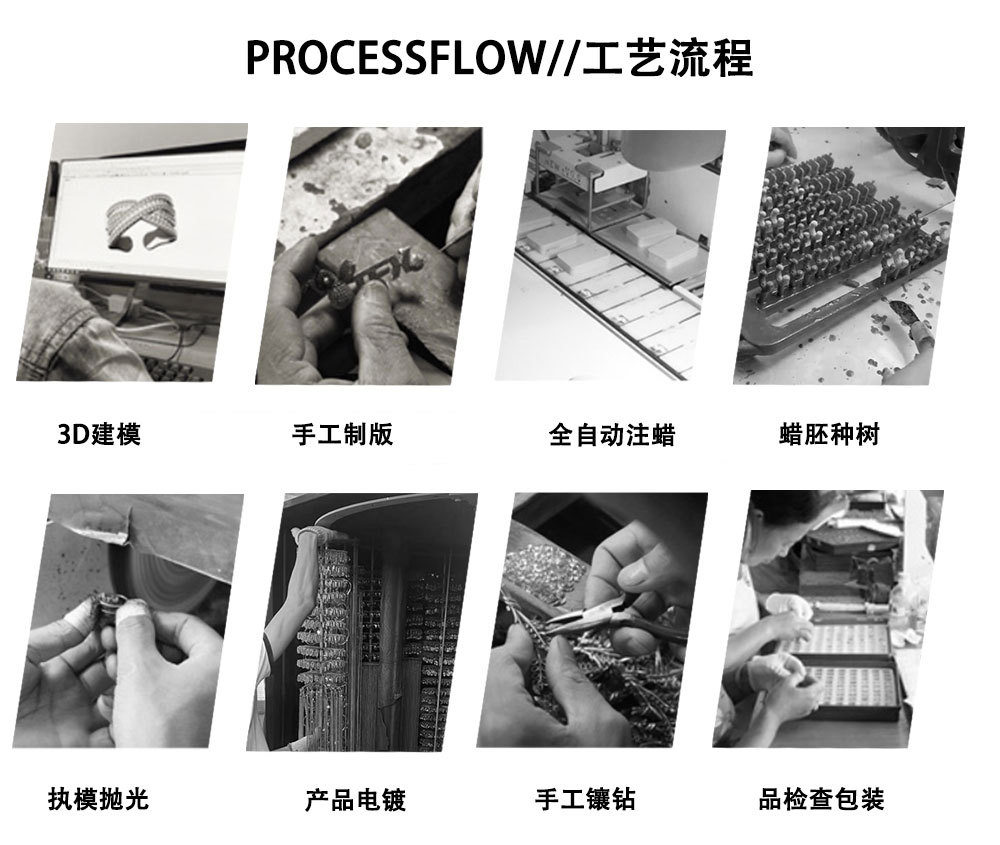 PROCESSFLOW//工艺流程

3D建模

手工制版

全自动注蜡

蜡胚种树

执模抛光

产品电镀

手工镶钻

品检查包装