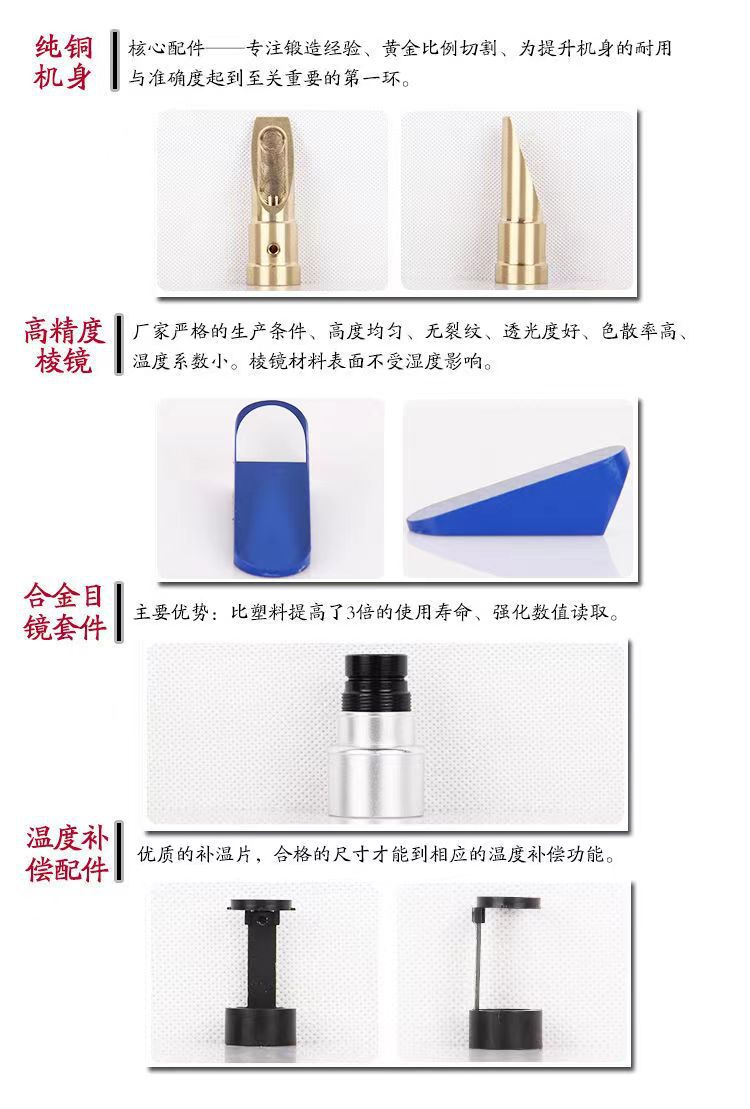 纯铜机身

核心配件——专注锻造经验、黄金比例切割、为提升机身的耐用与准确度起到至关重要的第一环。

高精度棱镜

厂家严格的生产条件、高度均匀、无裂纹、透光度好、色散率高、温度系数小。棱镜材料表面不受湿度影响。

合金目镜套件

主要优势：比塑料提高了3倍的使用寿命、强化数值读取。

温度补偿配件

优质的补温片，合格的尺寸才能到相应的温度补偿功能。