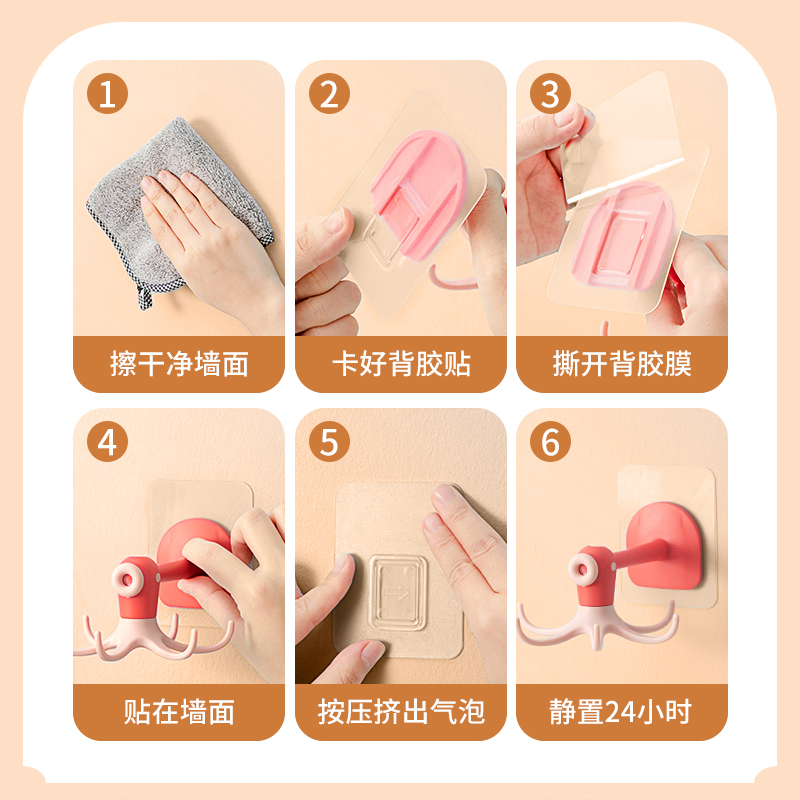 1
擦干净墙面

2
卡好背胶贴

3
撕开背胶膜

4
贴在墙面

5
按压挤出气泡

6
静置24小时