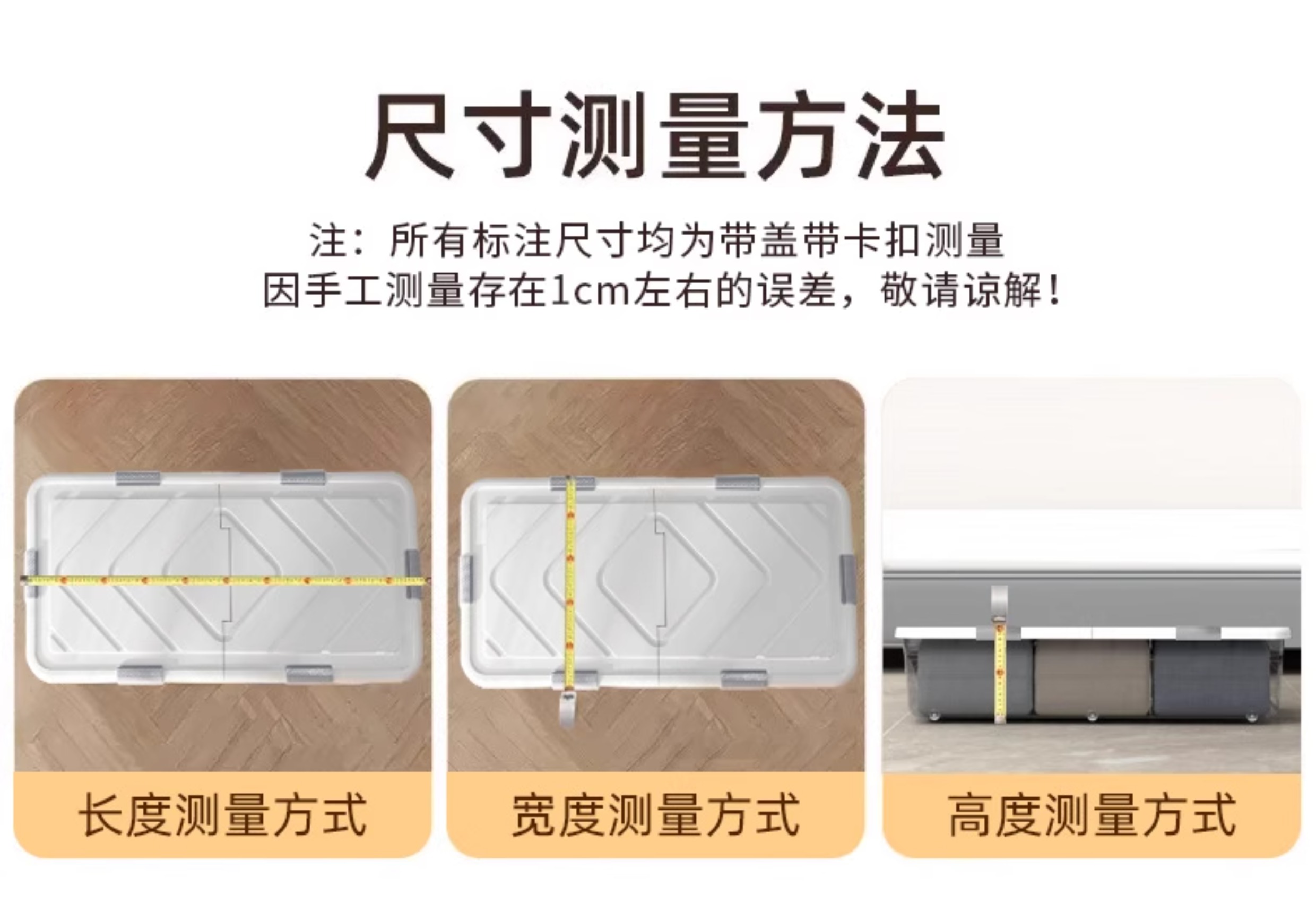 尺寸测量方法

注：所有标注尺寸均为带盖带卡扣测量
因手工测量存在1cm左右的误差，敬请谅解！

长度测量方式

宽度测量方式

高度测量方式