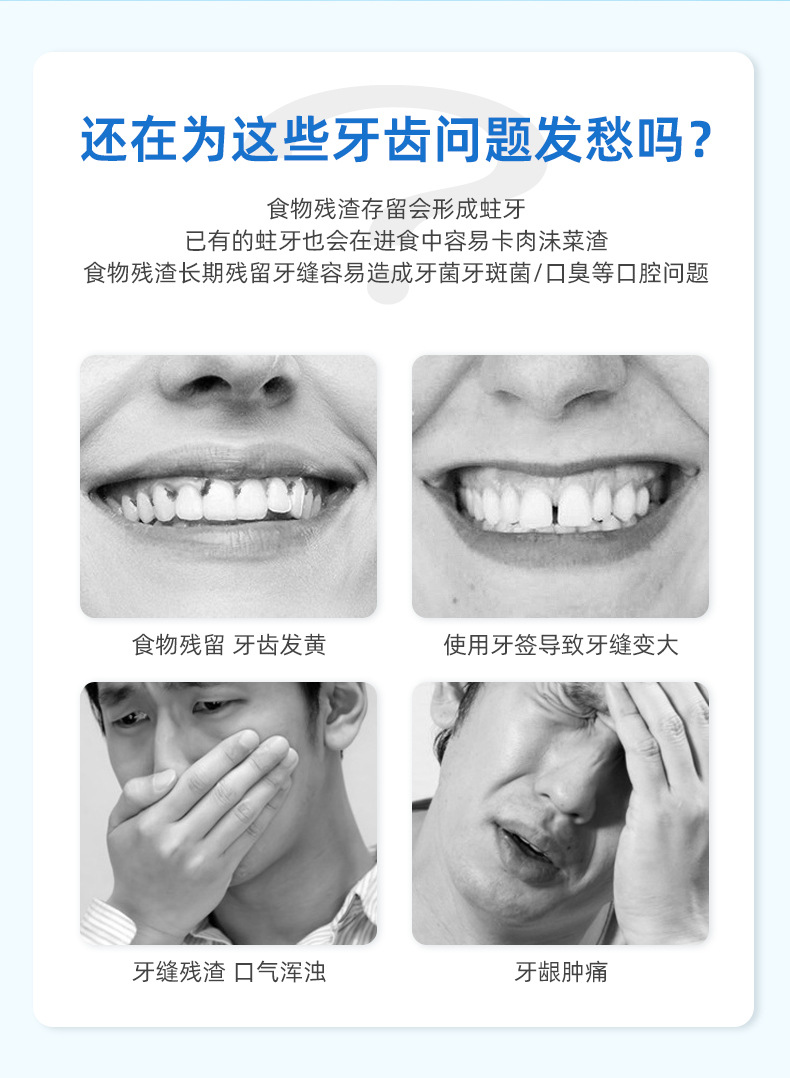 还在为这些牙齿问题发愁吗?

食物残渣存留会形成蛀牙
已有的蛀牙也会在进食中容易卡肉沫菜渣
食物残渣长期残留牙缝容易造成牙菌牙斑菌/口臭等口腔问题

食物残留 牙齿发黄

使用牙签导致牙缝变大

牙缝残渣 口气浑浊

牙龈肿痛