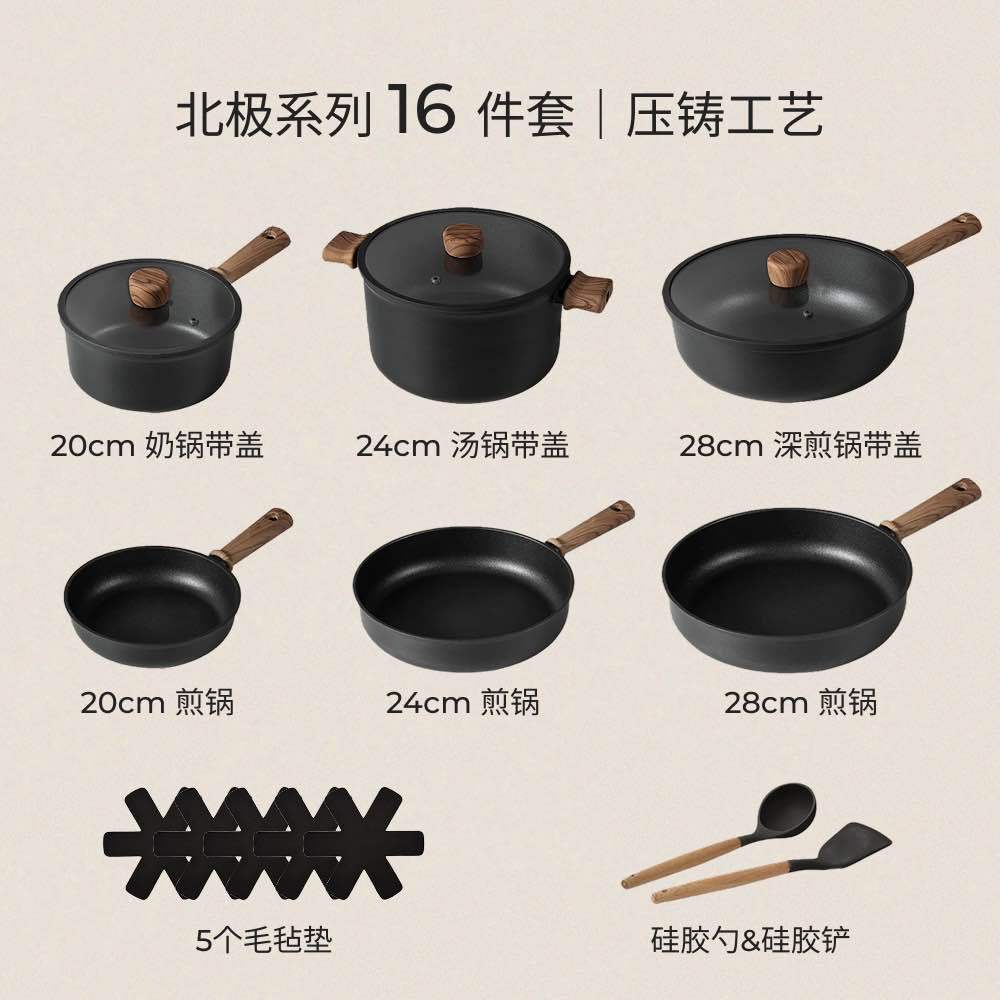 北极系列 16 件套 | 压铸工艺

20cm 奶锅带盖

24cm 汤锅带盖

28cm 深煎锅带盖

20cm 煎锅

24cm 煎锅

28cm 煎锅

5个毛毡垫

硅胶勺&硅胶铲