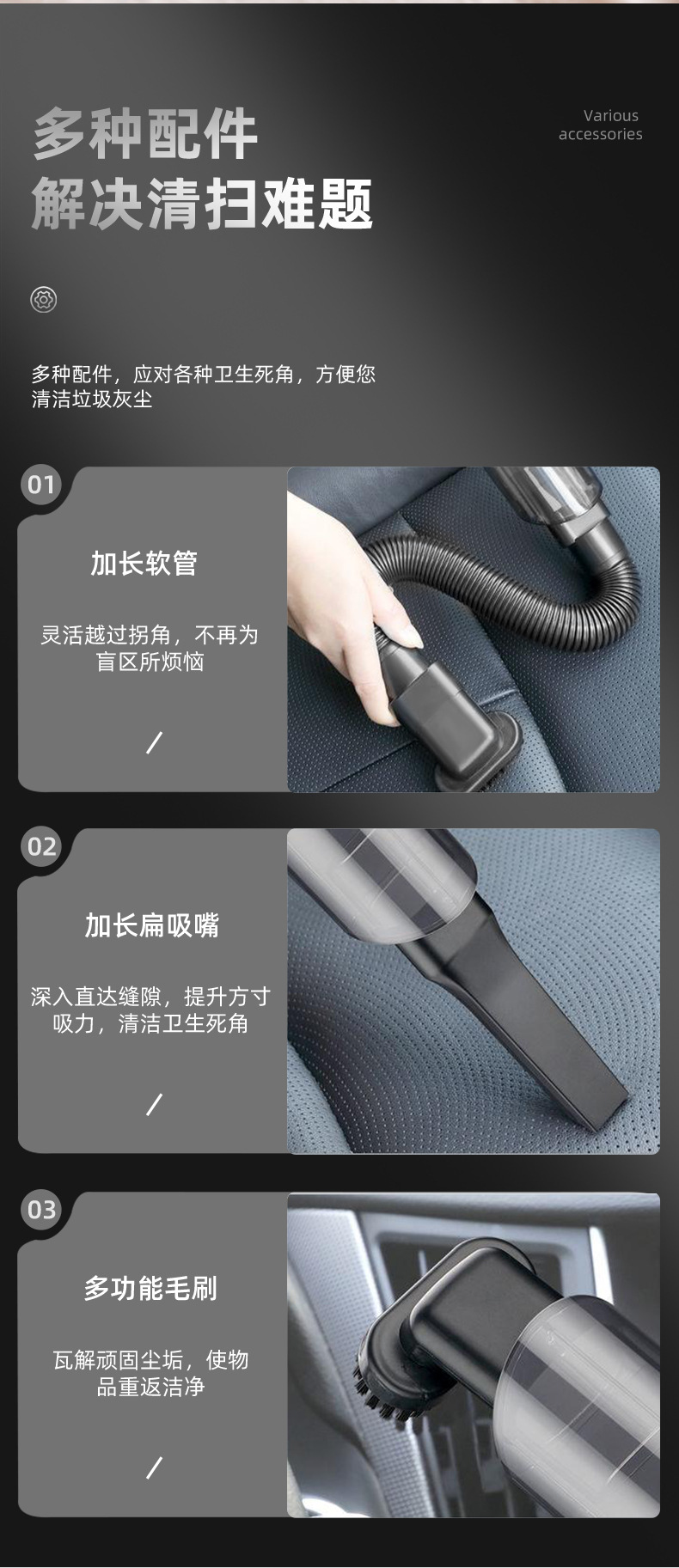 多种配件
解决清扫难题

Various accessories

多种配件，应对各种卫生死角，方便您清洁垃圾灰尘

01

加长软管

灵活越过拐角，不再为盲区所烦恼

/

02

加长扁吸嘴

深入直达缝隙，提升方寸吸力，清洁卫生死角

/

03

多功能毛刷

瓦解顽固尘垢，使物品重返洁净

/