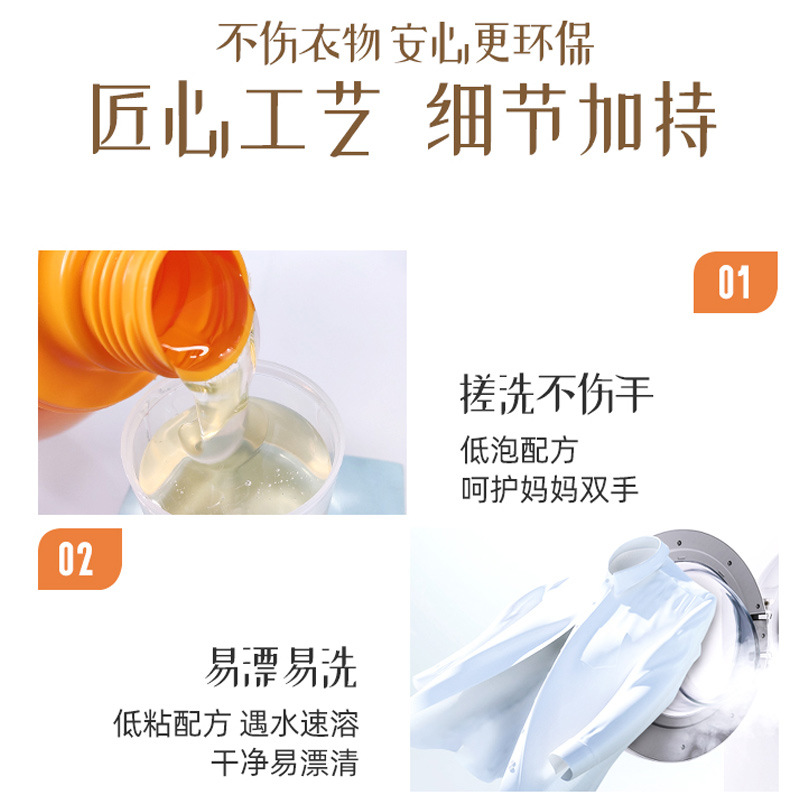 不伤衣物 安心更环保
匠心工艺 细节加持

01

搓洗不伤手
低泡配方
呵护妈妈双手

02

易漂易洗
低粘配方 遇水速溶
干净易漂清