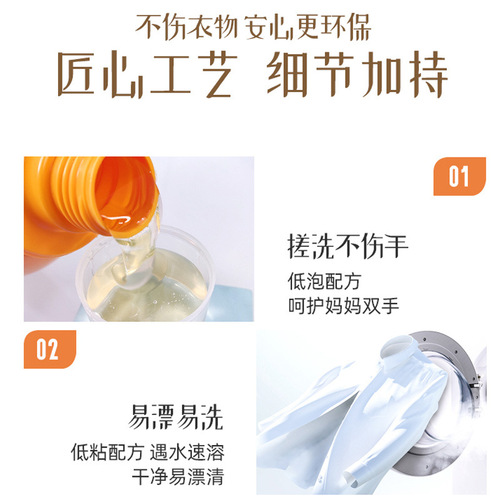 不伤衣物 安心更环保
匠心工艺 细节加持

01

搓洗不伤手
低泡配方
呵护妈妈双手

02

易漂易洗
低粘配方 遇水速溶
干净易漂清