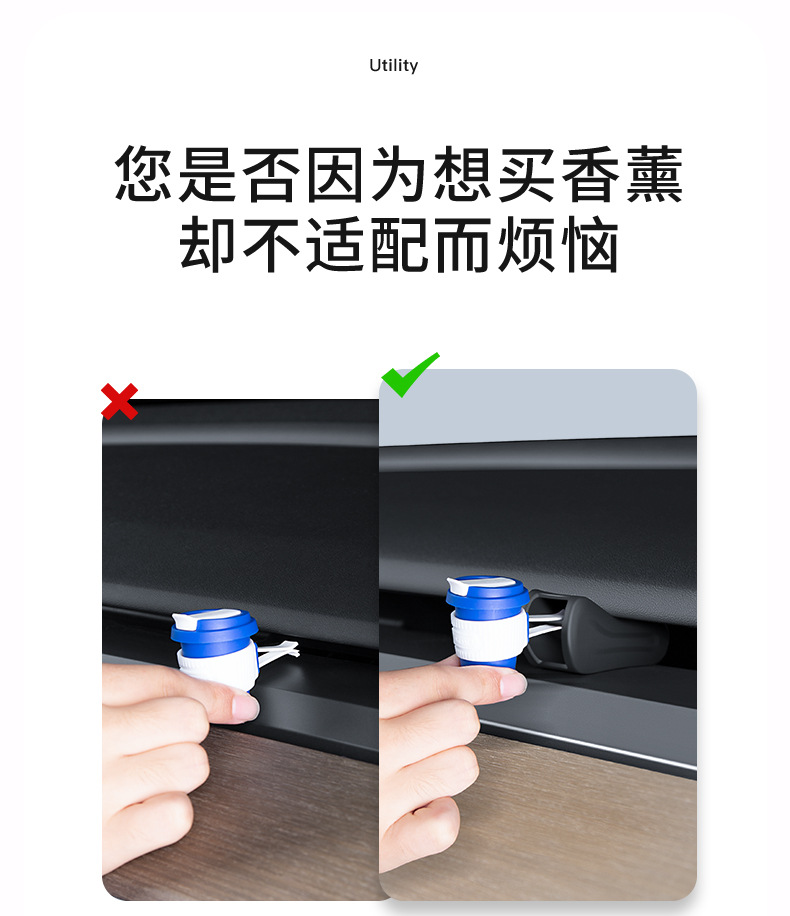 Utility

您是否因为想买香薰
却不适配而烦恼