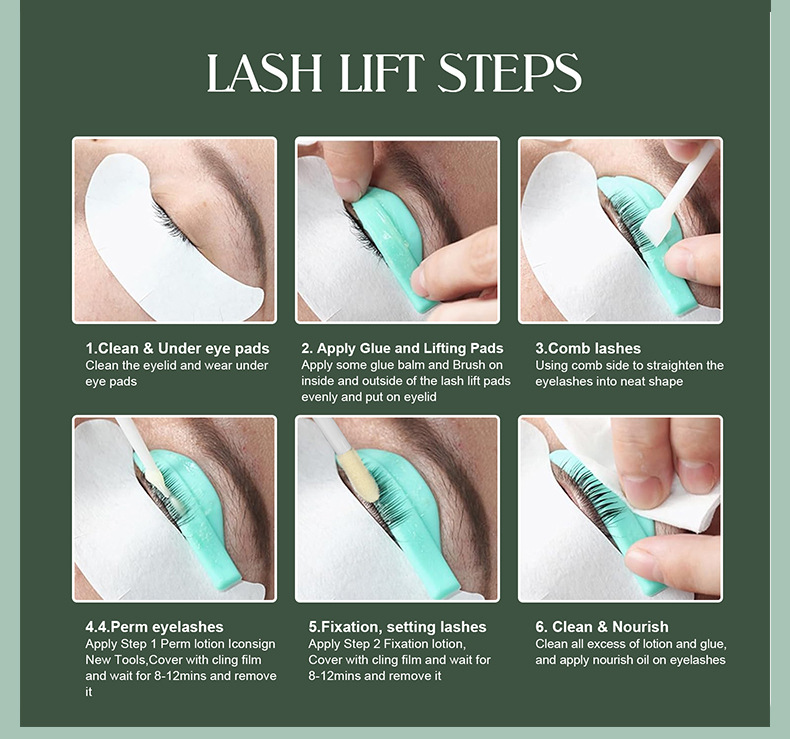 LASH LIFT STEPS

1.Clean & Under eye pads
Clean the eyelid and wear under eye pads

2. Apply Glue and Lifting Pads
Apply some glue balm and Brush on inside and outside of the lash lift pads evenly and put on eyelid

3.Comb lashes
Using comb side to straighten the eyelashes into neat shape

4.4.Perm eyelashes
Apply Step 1 Perm lotion Iconsign New Tools,Cover with cling film and wait for 8-12mins and remove it

5.Fixation, setting lashes
Apply Step 2 Fixation lotion, Cover with cling film and wait for 8-12mins and remove it

6. Clean & Nourish
Clean all excess of lotion and glue, and apply nourish oil on eyelashes