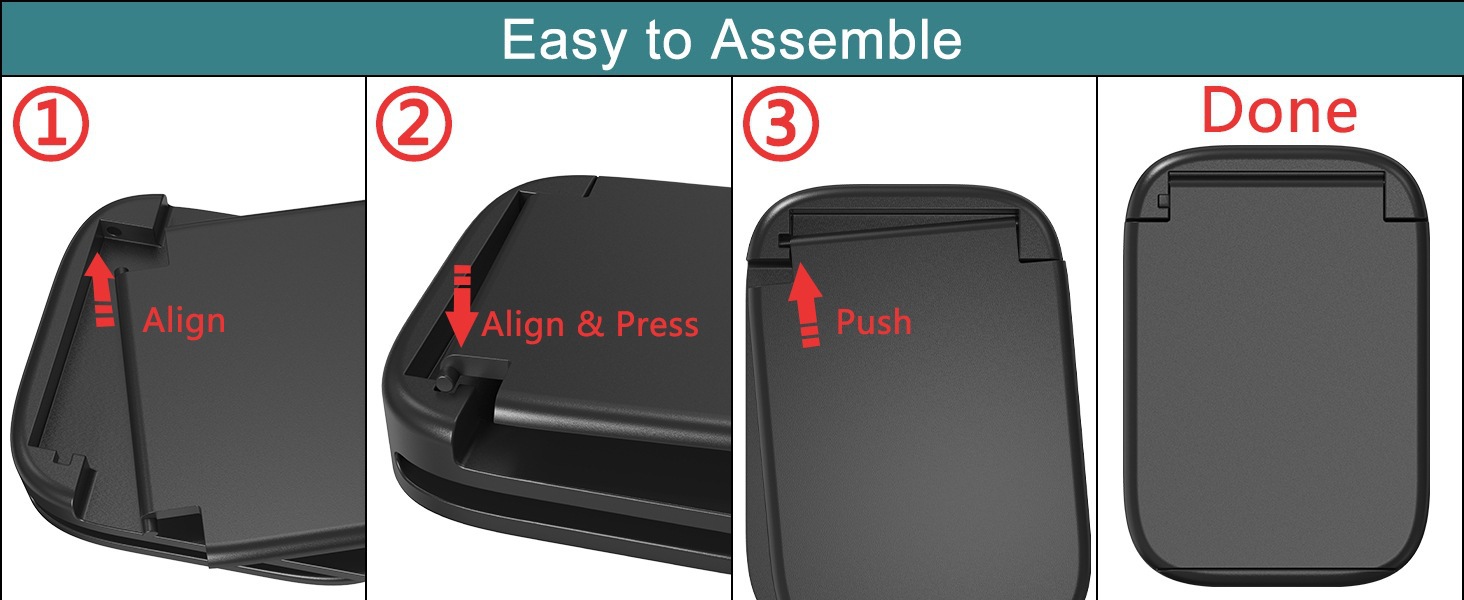 Easy to Assemble

①
Align

②
Align & Press

③
Push

Done