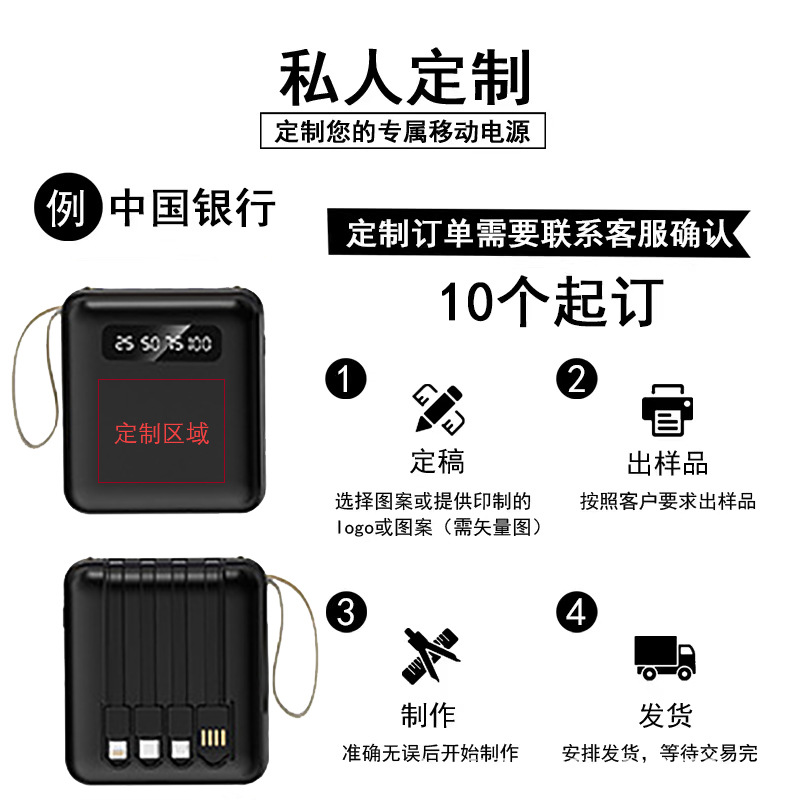 私人定制

定制您的专属移动电源

例 中国银行

定制订单需要联系客服确认

10个起订

25 50 75 100

定制区域

1

定稿

选择图案或提供印制的logo或图案（需矢量图）

2

出样品

按照客户要求出样品

3

制作

准确无误后开始制作

4

发货

安排发货，等待交易完