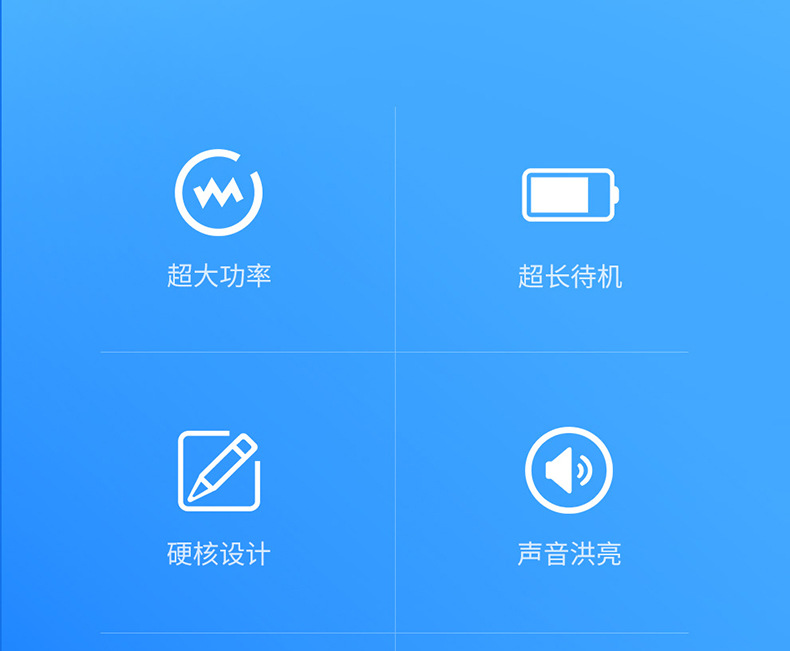 超大功率

超长待机

硬核设计

声音洪亮