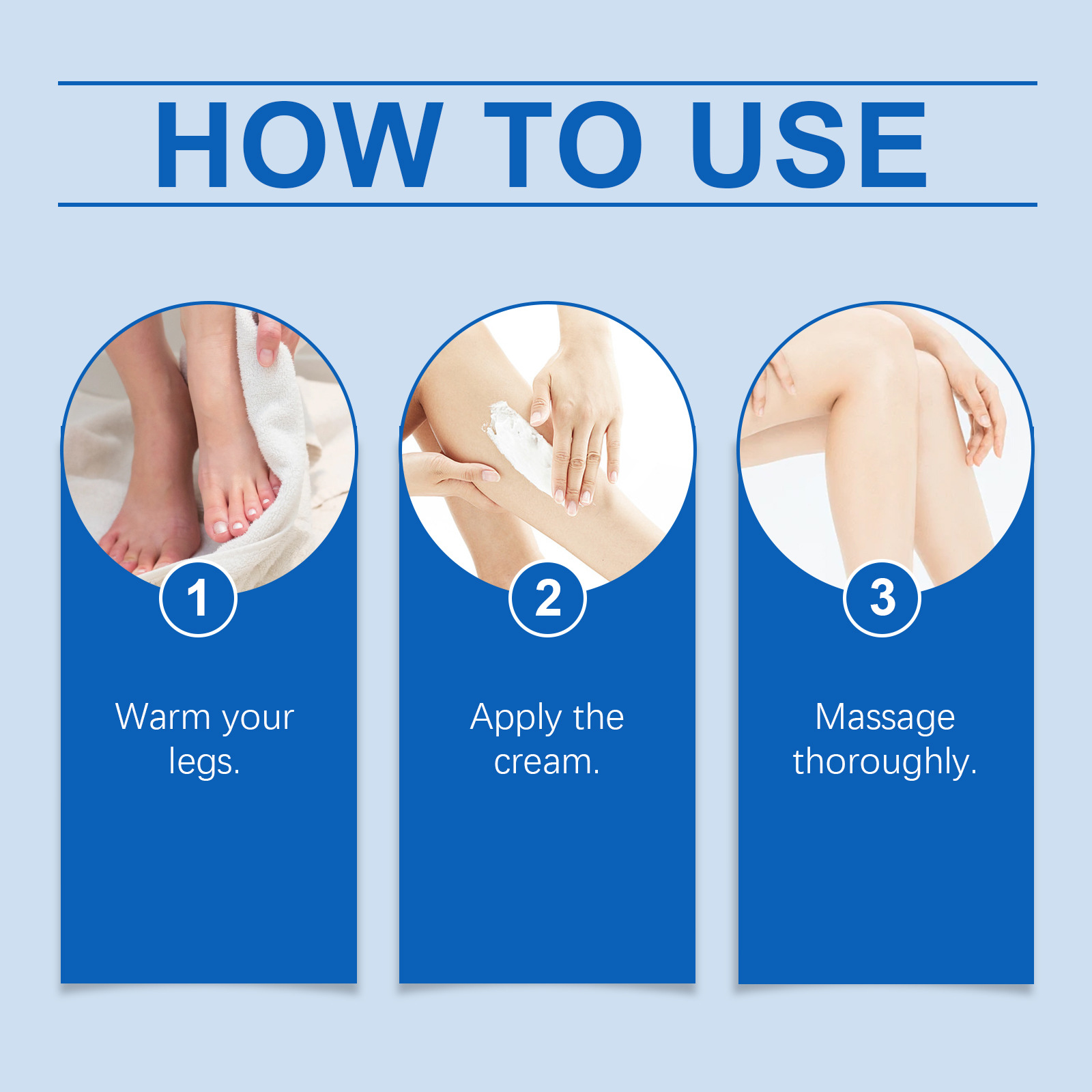 HOW TO USE

1

Warm your legs.

2

Apply the cream.

3

Massage thoroughly.