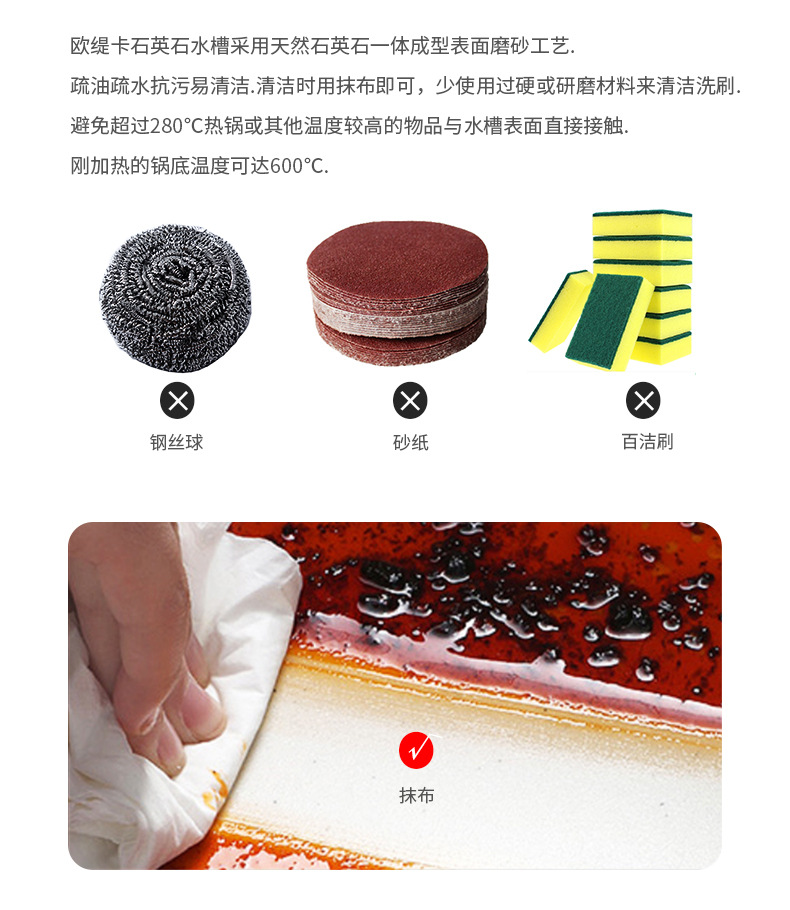 欧缇卡石英石水槽采用天然石英石一体成型表面磨砂工艺.

疏油疏水抗污易清洁.清洁时用抹布即可，少使用过硬或研磨材料来清洁洗刷.

避免超过280°C热锅或其他温度较高的物品与水槽表面直接接触.

刚加热的锅底温度可达600°C.

钢丝球

砂纸

百洁刷

抹布