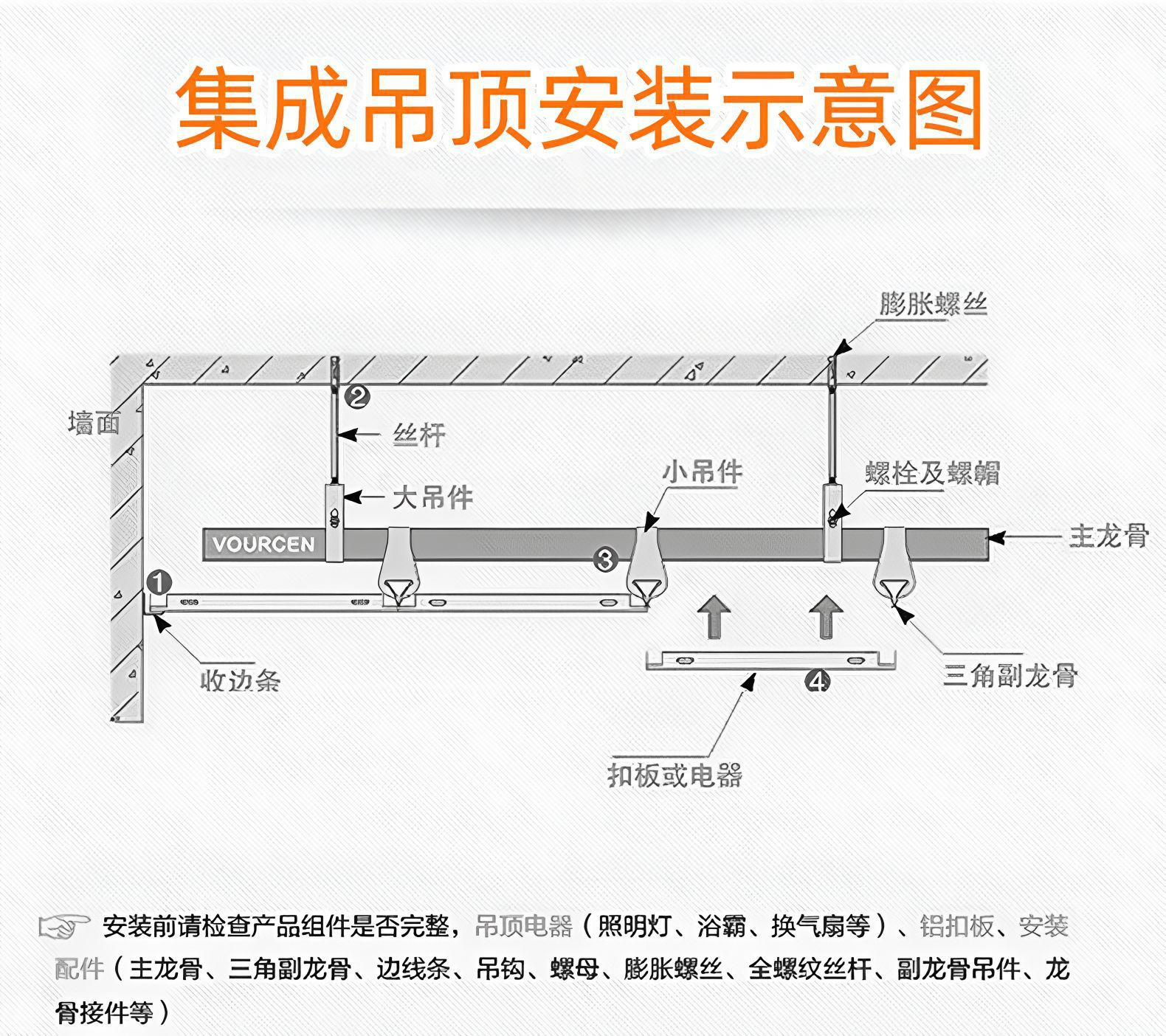 集成吊顶安装示意图

膨胀螺丝

墙面

2

丝杆

大吊件

小吊件

螺栓及螺帽

VOURCEN

3

主龙骨

1

收边条

4

三角副龙骨

扣板或电器

安装前请检查产品组件是否完整，吊顶电器（照明灯、浴霸、换气扇等）、铝扣板、安装配件（主龙骨、三角副龙骨、边线条、吊钩、螺母、膨胀螺丝、全螺纹丝杆、副龙骨吊件、龙骨接件等）