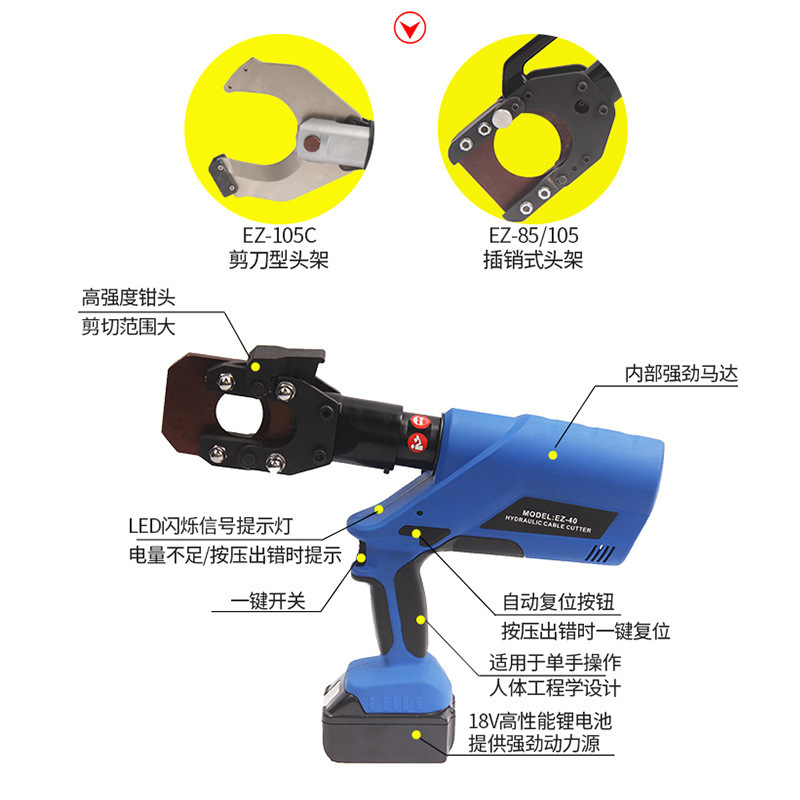 EZ-105C
剪刀型头架

EZ-85/105
插销式头架

高强度钳头
剪切范围大

内部强劲马达

MODEL:EZ-40
HYDRAULIC CABLE CUTTER

LED闪烁信号提示灯
电量不足/按压出错时提示

一键开关

自动复位按钮
按压出错时一键复位

适用于单手操作
人体工程学设计

18V高性能锂电池
提供强劲动力源