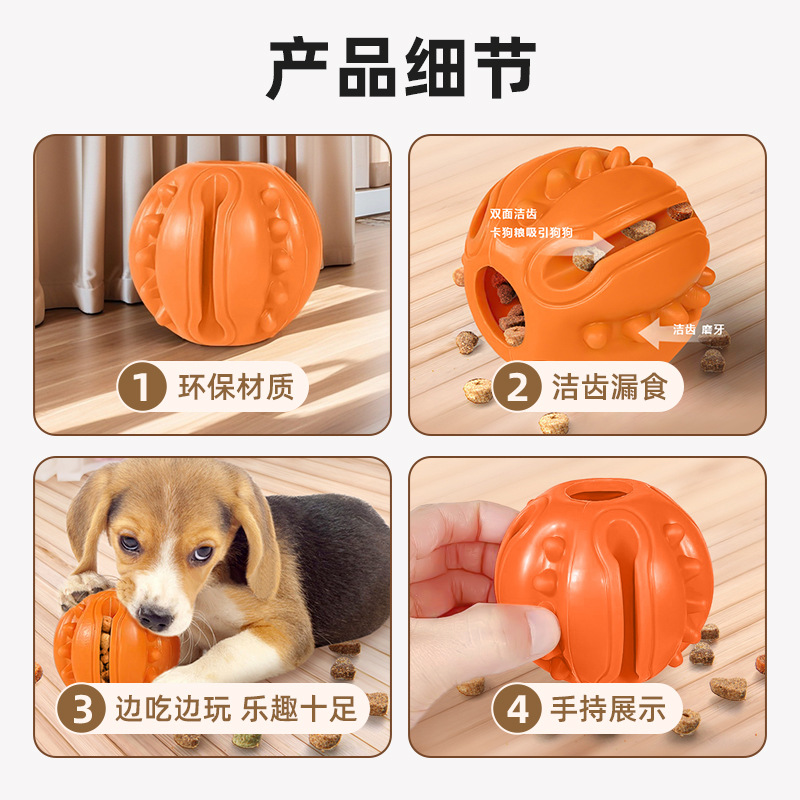 产品细节

1 环保材质

双面洁齿
卡狗粮吸引狗狗

洁齿 磨牙

2 洁齿漏食

3 边吃边玩 乐趣十足

4 手持展示