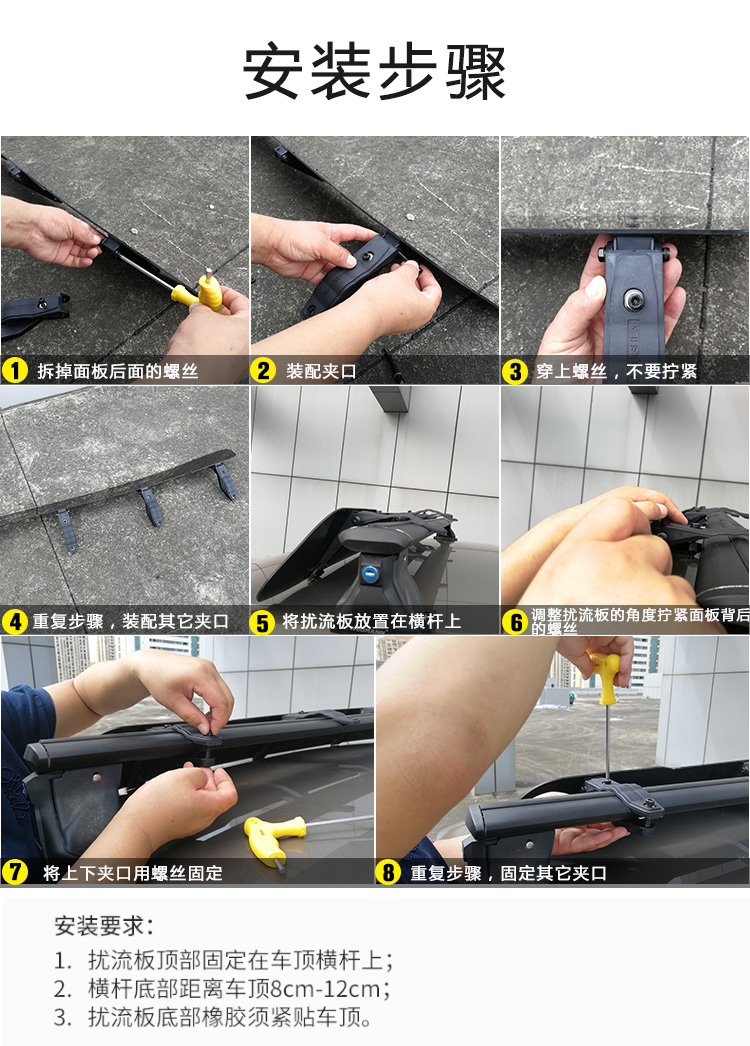 安装步骤

1 拆掉面板后面的螺丝

2 装配夹口

3 穿上螺丝，不要拧紧

4 重复步骤，装配其它夹口

5 将扰流板放置在横杆上

6 调整扰流板的角度拧紧面板背后的螺丝

7 将上下夹口用螺丝固定

8 重复步骤，固定其它夹口

安装要求：
1. 扰流板顶部固定在车顶横杆上；
2. 横杆底部距离车顶8cm-12cm；
3. 扰流板底部橡胶须紧贴车顶。