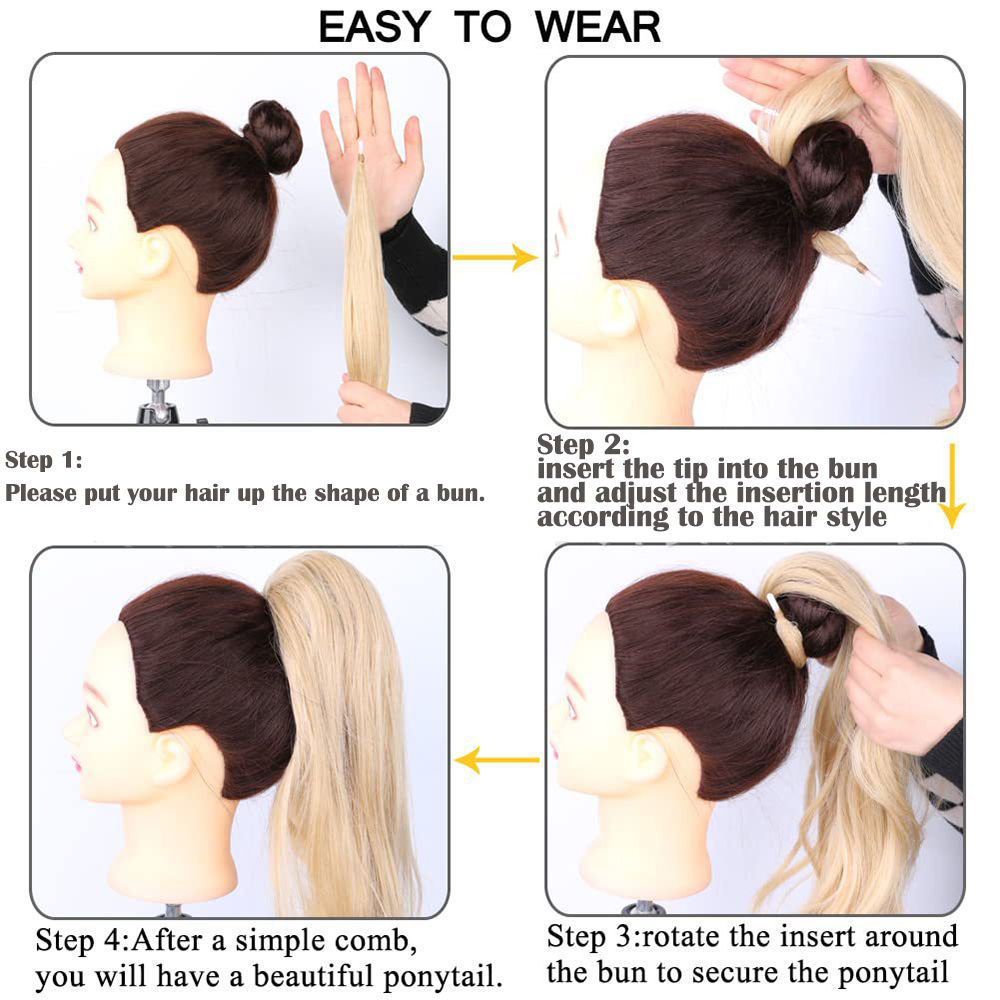 EASY TO WEAR

Step 1:
Please put your hair up the shape of a bun.

Step 2:
insert the tip into the bun and adjust the insertion length according to the hair style

Step 3:rotate the insert around the bun to secure the ponytail

Step 4:After a simple comb, you will have a beautiful ponytail.