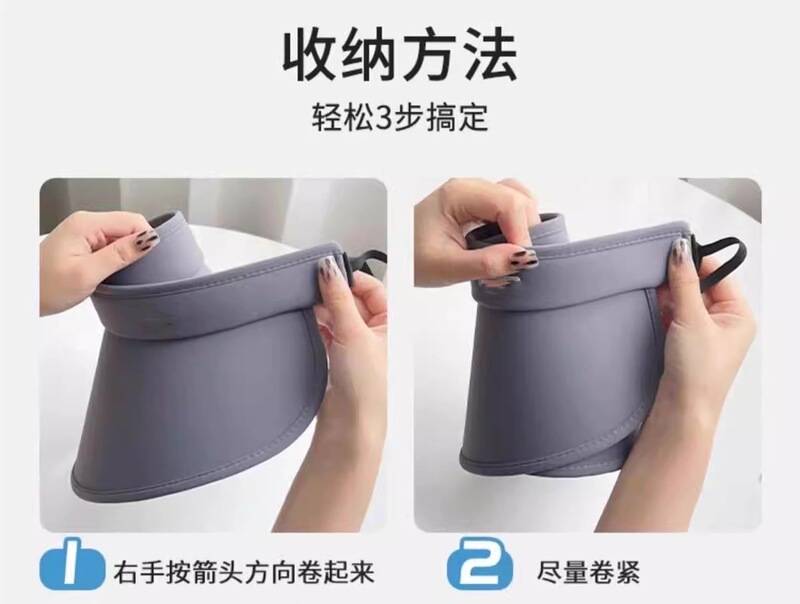 收纳方法
轻松3步搞定

1 右手按箭头方向卷起来

2 尽量卷紧