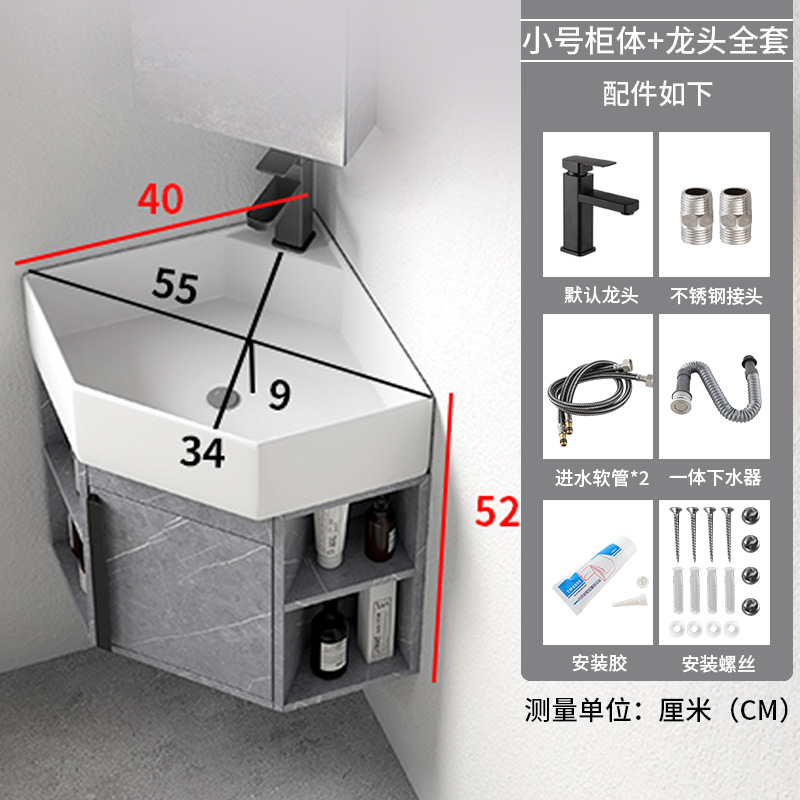 40

55

9

34

52

小号柜体+龙头全套

配件如下

默认龙头

不锈钢接头

进水软管*2

一体下水器

安装胶

安装螺丝

测量单位：厘米（CM）