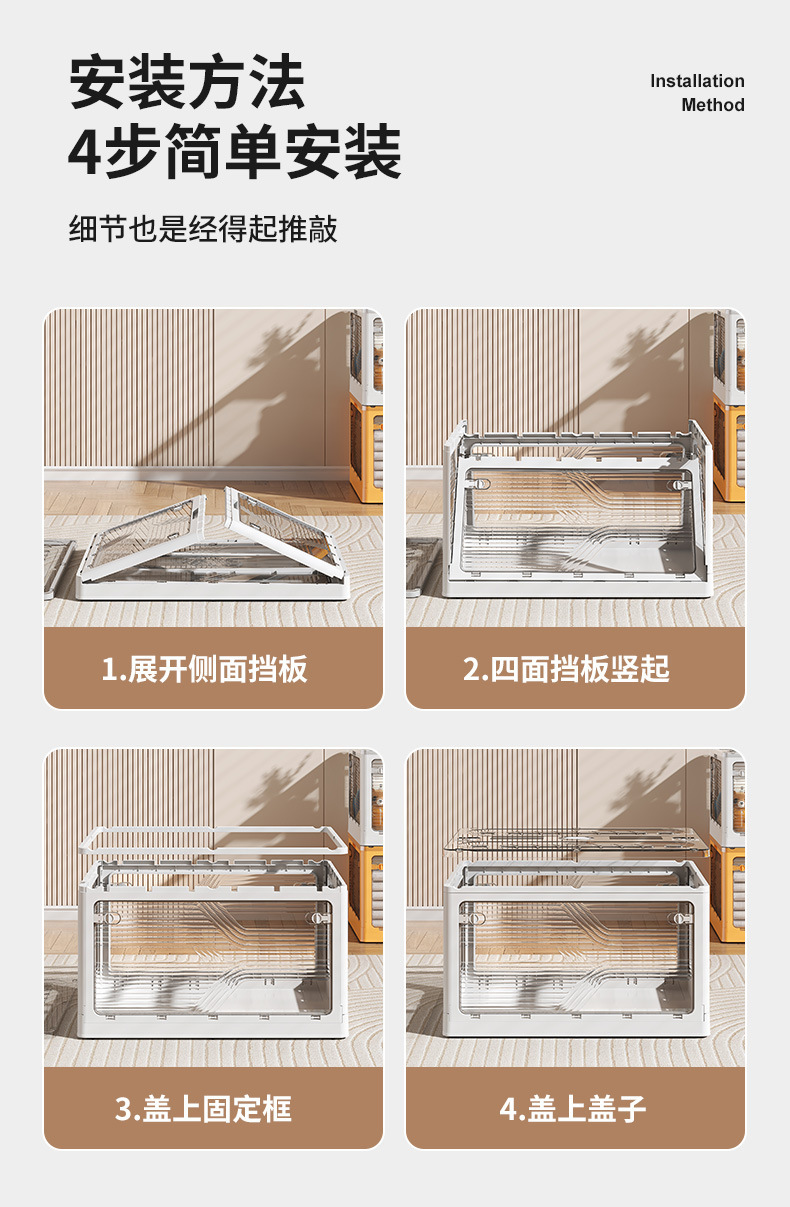 安装方法
4步简单安装

Installation Method

细节也是经得起推敲

1.展开侧面挡板

2.四面挡板竖起

3.盖上固定框

4.盖上盖子