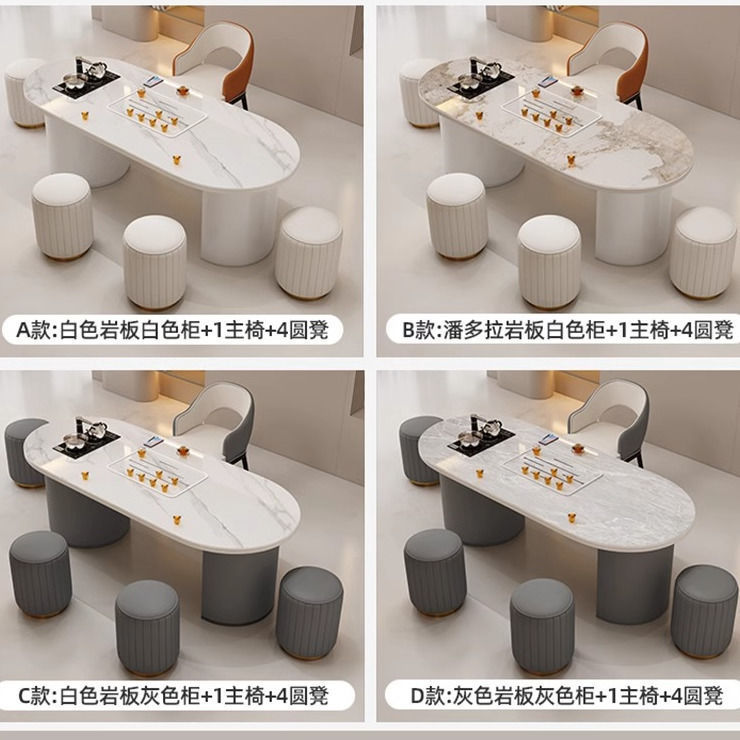 A款:白色岩板白色柜+1主椅+4圆凳

B款:潘多拉岩板白色柜+1主椅+4圆凳

C款:白色岩板灰色柜+1主椅+4圆凳

D款:灰色岩板灰色柜+1主椅+4圆凳