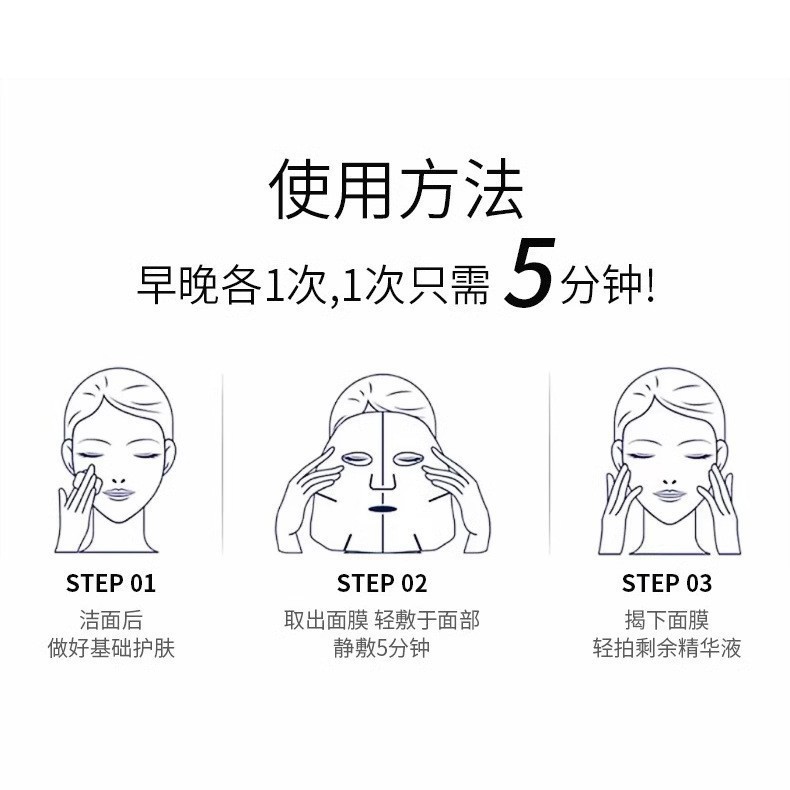 使用方法

早晚各1次,1次只需 5分钟!

STEP 01
洁面后
做好基础护肤

STEP 02
取出面膜 轻敷于面部
静敷5分钟

STEP 03
揭下面膜
轻拍剩余精华液