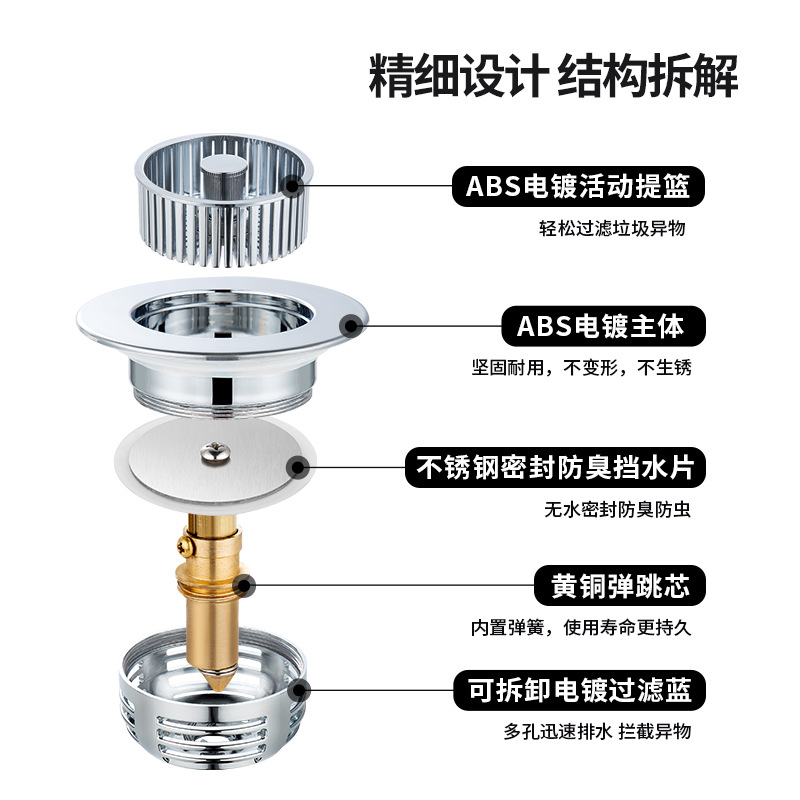 精细设计 结构拆解

ABS电镀活动提篮

轻松过滤垃圾异物

ABS电镀主体

坚固耐用，不变形，不生锈

不锈钢密封防臭挡水片

无水密封防臭防虫

黄铜弹跳芯

内置弹簧，使用寿命更持久

可拆卸电镀过滤蓝

多孔迅速排水 拦截异物