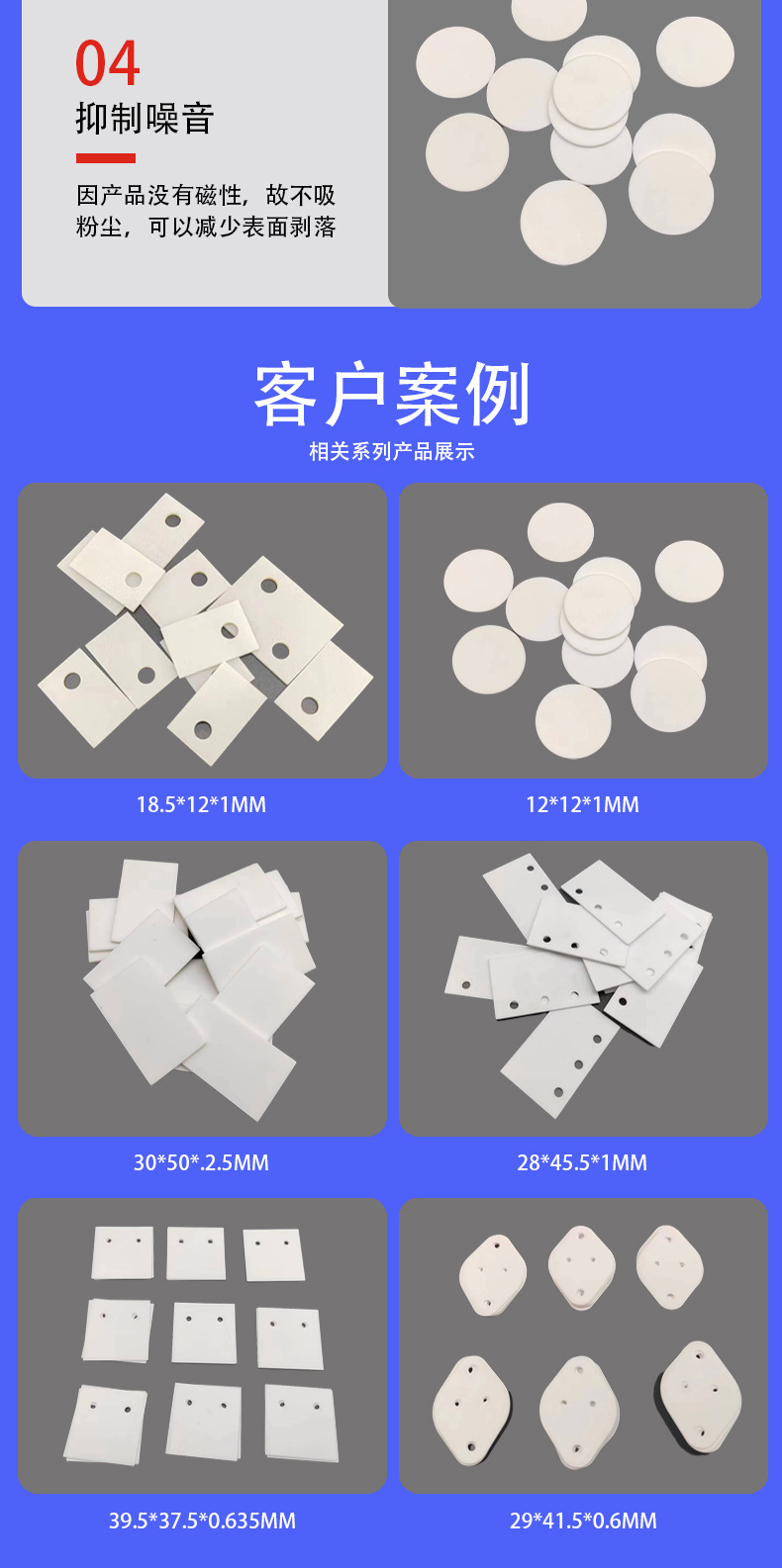 04
抑制噪音

因产品没有磁性，故不吸粉尘，可以减少表面剥落

客户案例
相关系列产品展示

18.5*12*1MM

12*12*1MM

30*50*.2.5MM

28*45.5*1MM

39.5*37.5*0.635MM

29*41.5*0.6MM