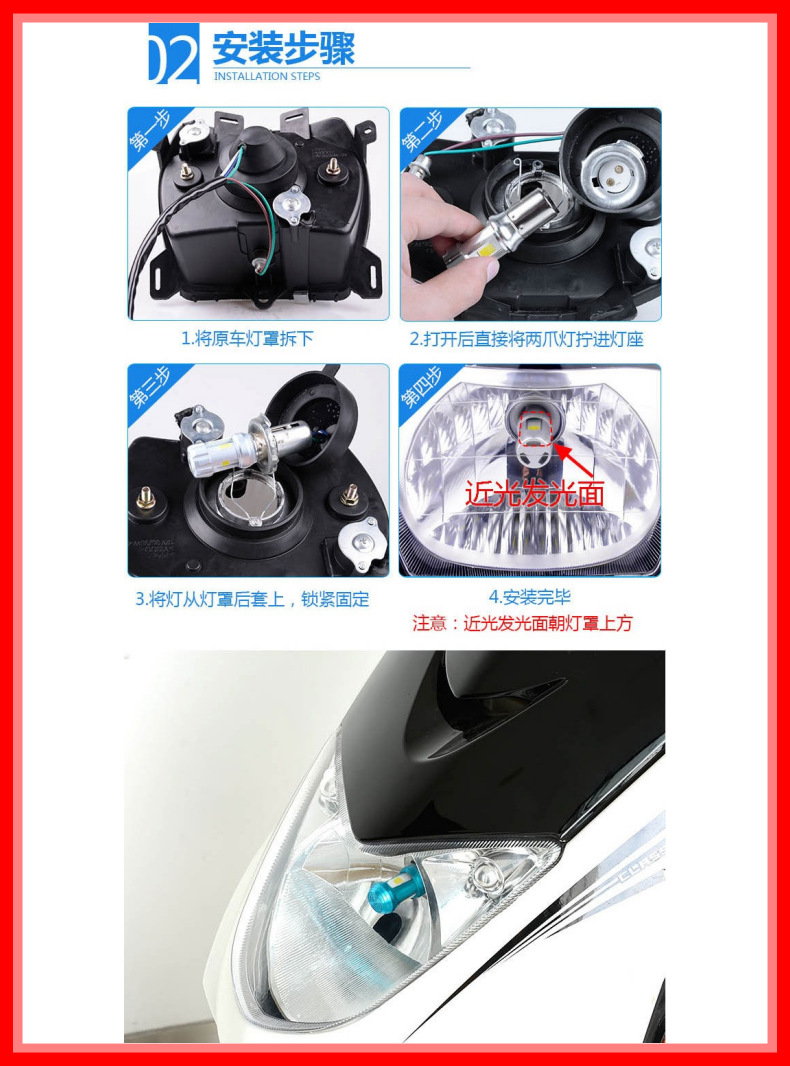 02 安装步骤
INSTALLATION STEPS

第一步

1.将原车灯罩拆下

第二步

2.打开后直接将两爪灯拧进灯座

第三步

3.将灯从灯罩后套上，锁紧固定

第四步

近光发光面

4.安装完毕
注意：近光发光面朝灯罩上方