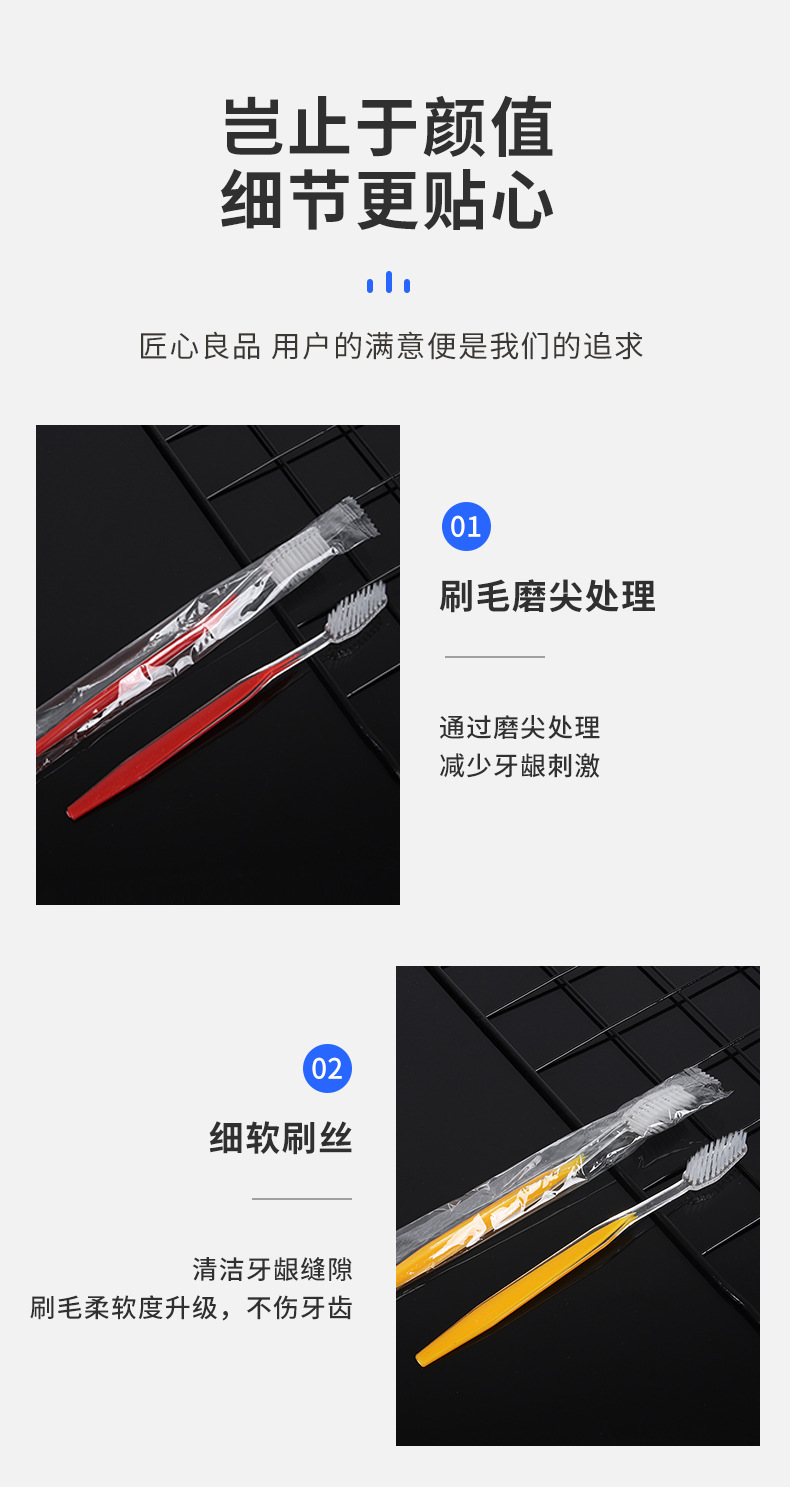 岂止于颜值
细节更贴心

匠心良品 用户的满意便是我们的追求

01

刷毛磨尖处理

通过磨尖处理
减少牙龈刺激

02

细软刷丝

清洁牙龈缝隙
刷毛柔软度升级，不伤牙齿