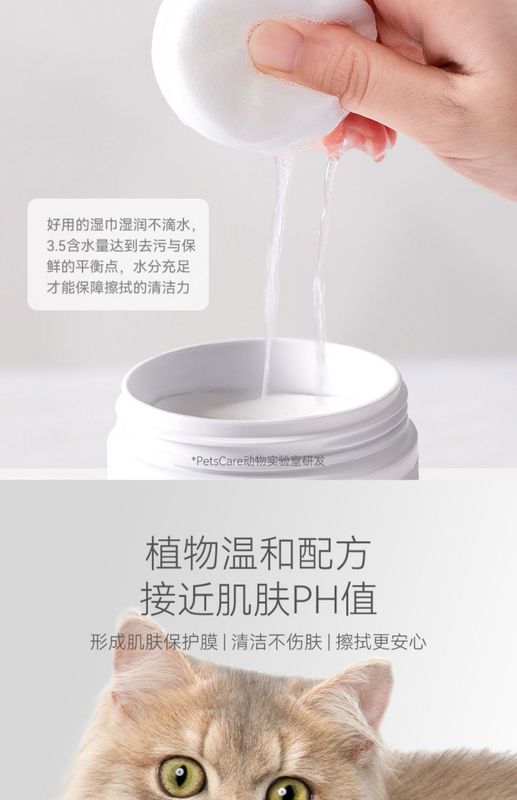 好用的湿巾湿润不滴水，3.5含水量达到去污与保鲜的平衡点，水分充足才能保障擦拭的清洁力

*PetsCare动物实验室研发

植物温和配方
接近肌肤PH值

形成肌肤保护膜 | 清洁不伤肤 | 擦拭更安心