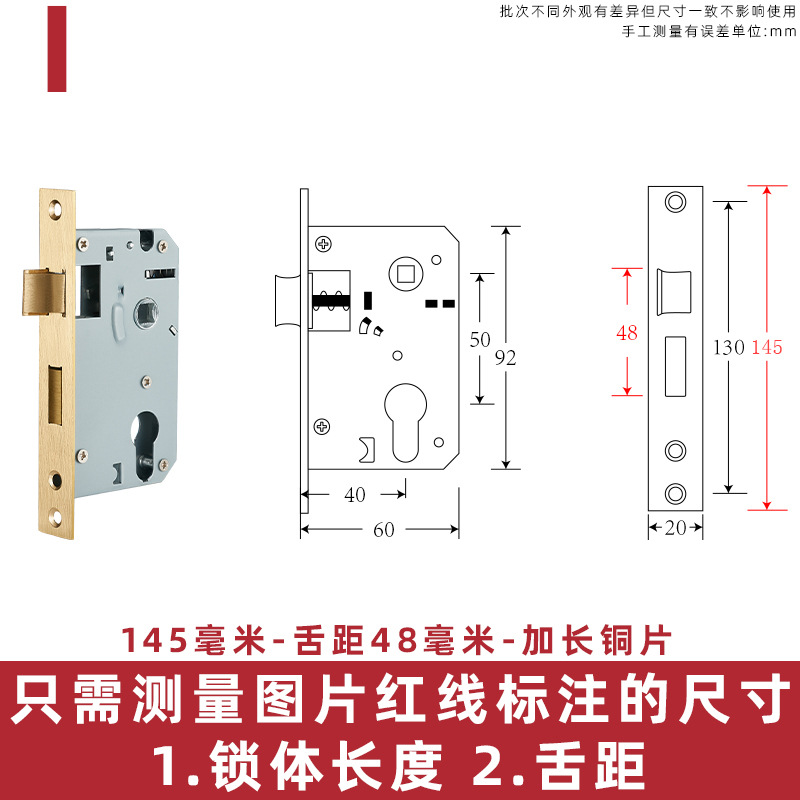 批次不同外观有差异但尺寸一致不影响使用
手工测量有误差单位:mm

50
92
40
60

48
130
145
20

145毫米-舌距48毫米-加长铜片

只需测量图片红线标注的尺寸
1.锁体长度 2.舌距