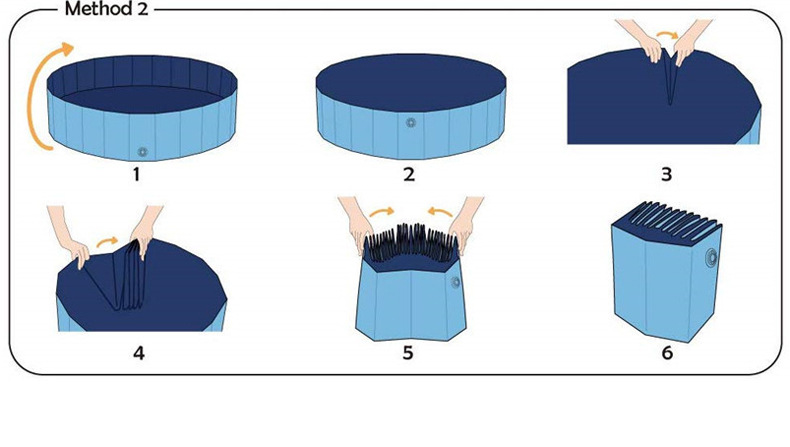 Method 2

1

2

3

4

5

6