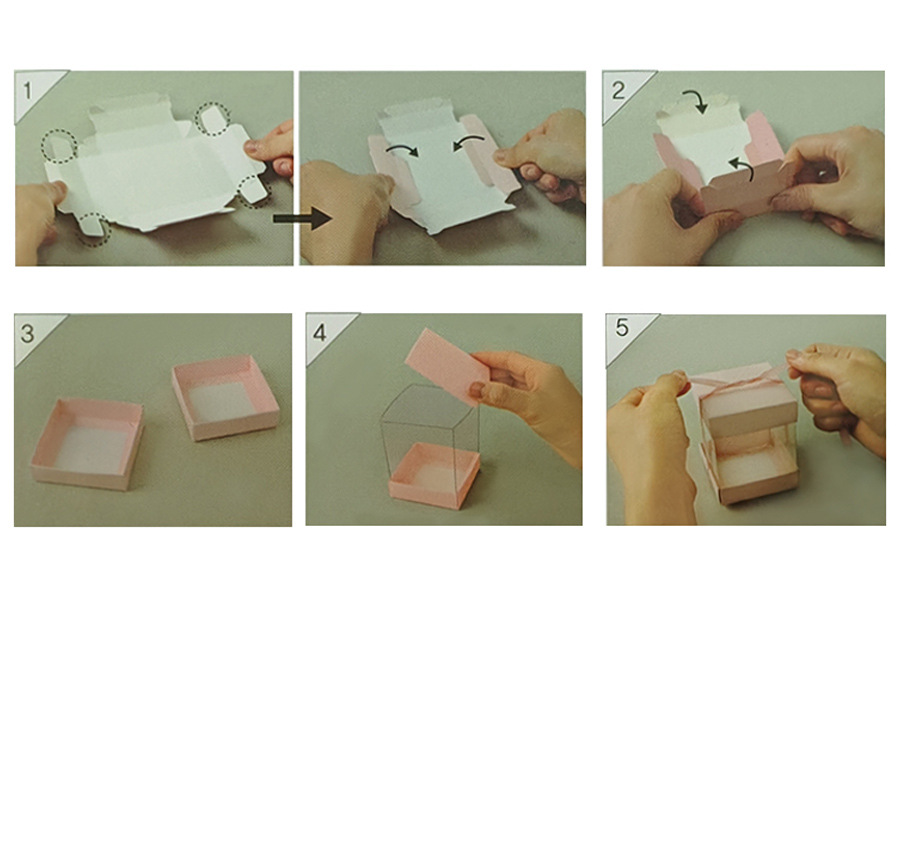 1

2

3

4

5