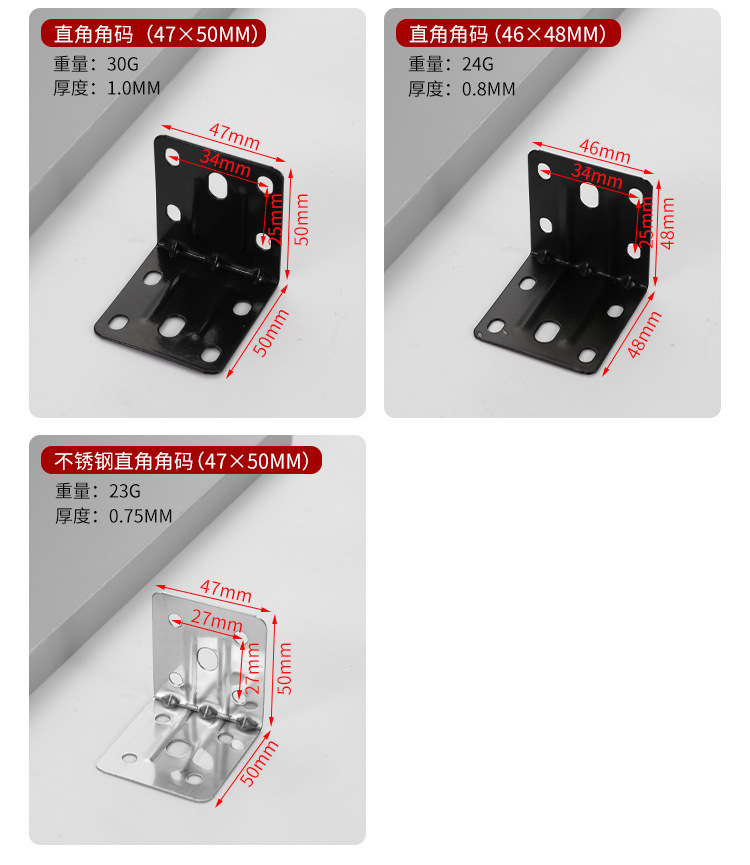 直角角码（47×50MM）
重量：30G
厚度：1.0MM

47mm
34mm
25mm
50mm
50mm

直角角码（46×48MM）
重量：24G
厚度：0.8MM

46mm
34mm
25mm
48mm
48mm

不锈钢直角角码（47×50MM）
重量：23G
厚度：0.75MM

47mm
27mm
27mm
50mm
50mm