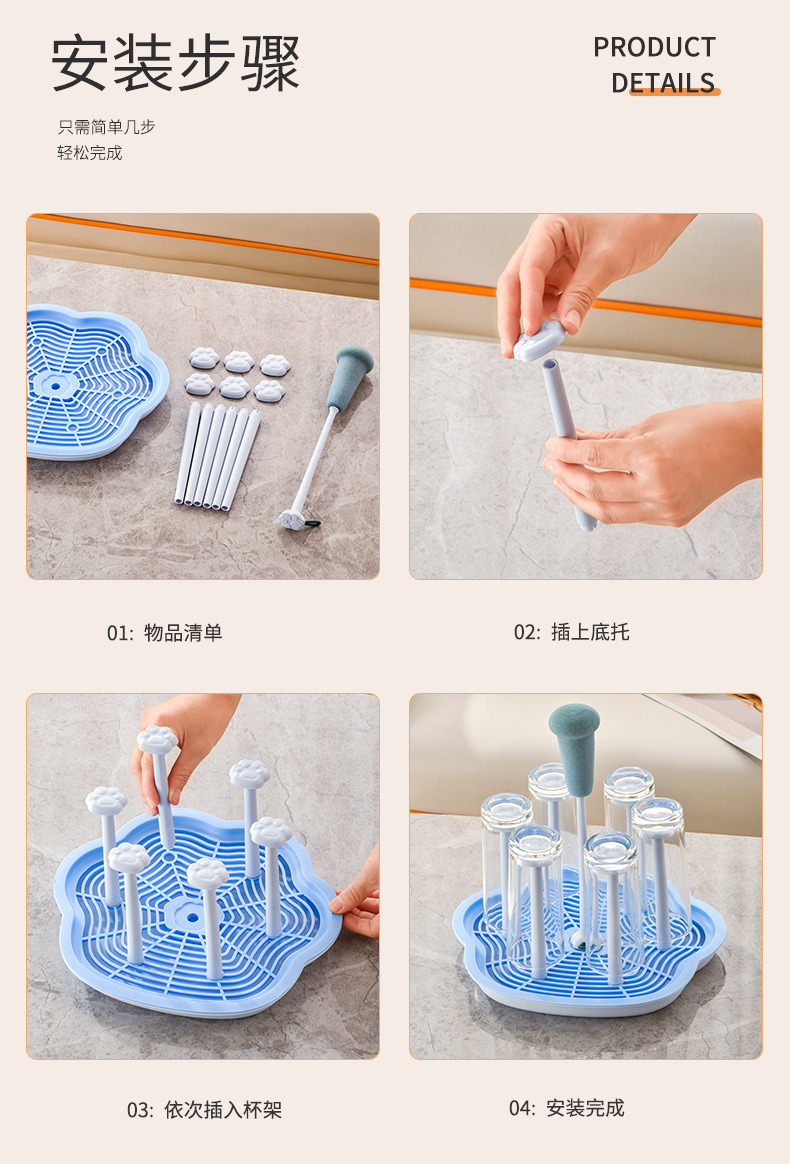 安装步骤

PRODUCT
DETAILS

只需简单几步
轻松完成

01: 物品清单

02: 插上底托

03: 依次插入杯架

04: 安装完成