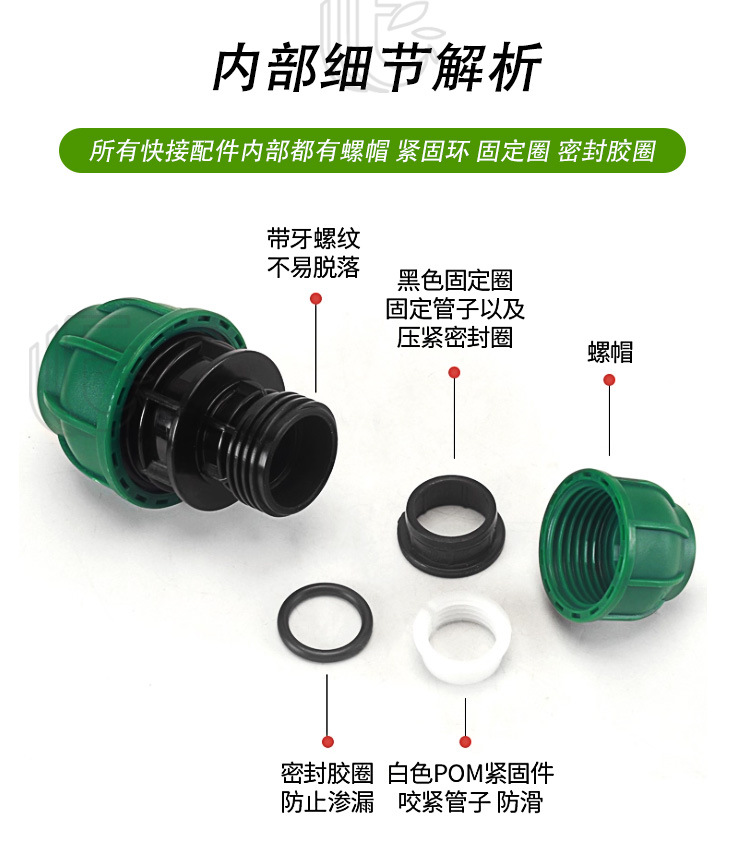 内部细节解析

所有快接配件内部都有螺帽 紧固环 固定圈 密封胶圈

带牙螺纹
不易脱落

黑色固定圈
固定管子以及
压紧密封圈

螺帽

密封胶圈
防止渗漏

白色POM紧固件
咬紧管子 防滑