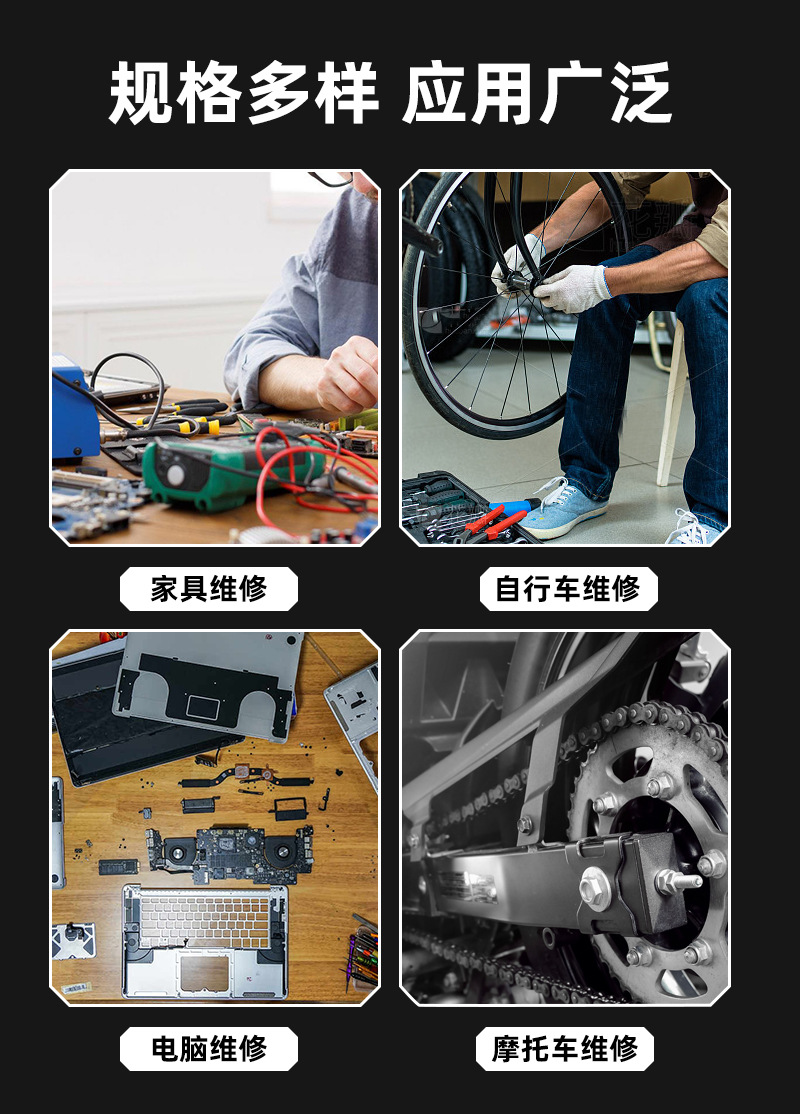 规格多样 应用广泛

家具维修

自行车维修

电脑维修

摩托车维修