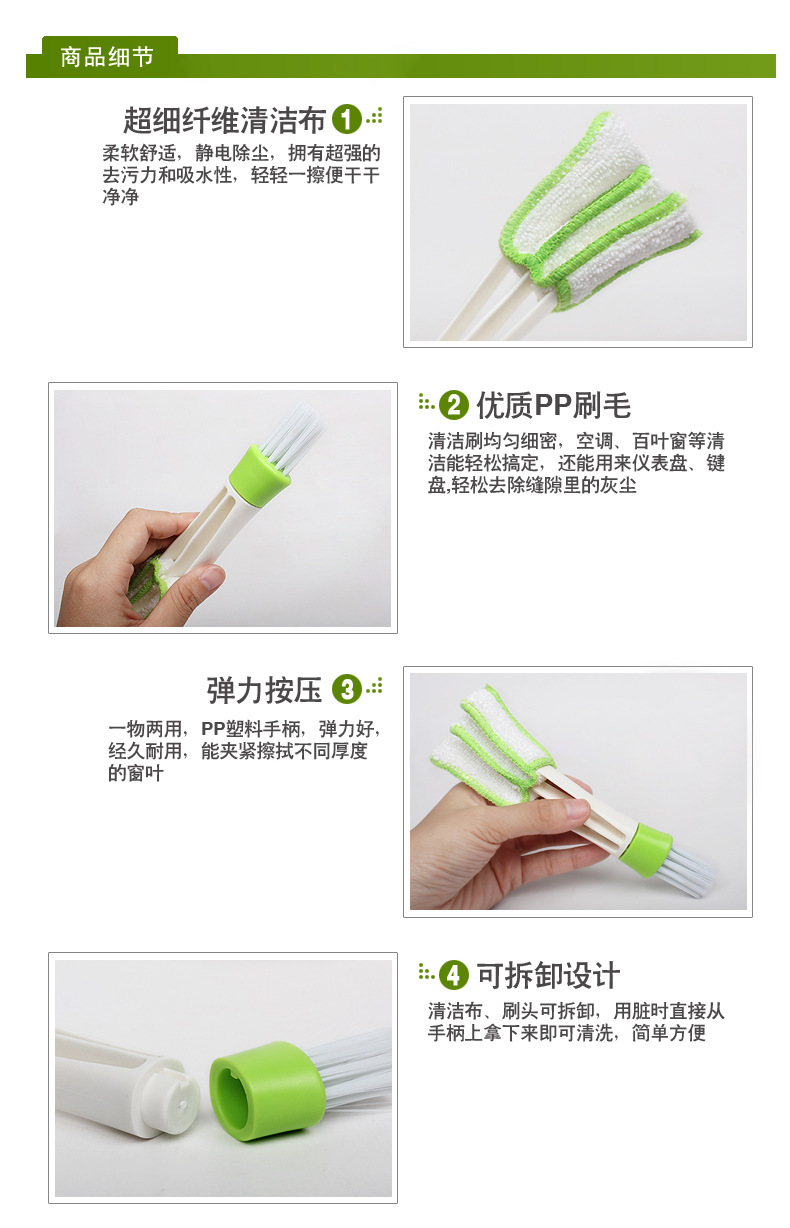 商品细节

超细纤维清洁布 1

柔软舒适，静电除尘，拥有超强的去污力和吸水性，轻轻一擦便干干净净

2 优质PP刷毛

清洁刷均匀细密，空调、百叶窗等清洁能轻松搞定，还能用来仪表盘、键盘,轻松去除缝隙里的灰尘

弹力按压 3

一物两用，PP塑料手柄，弹力好，经久耐用，能夹紧擦拭不同厚度的窗叶

4 可拆卸设计

清洁布、刷头可拆卸，用脏时直接从手柄上拿下来即可清洗，简单方便