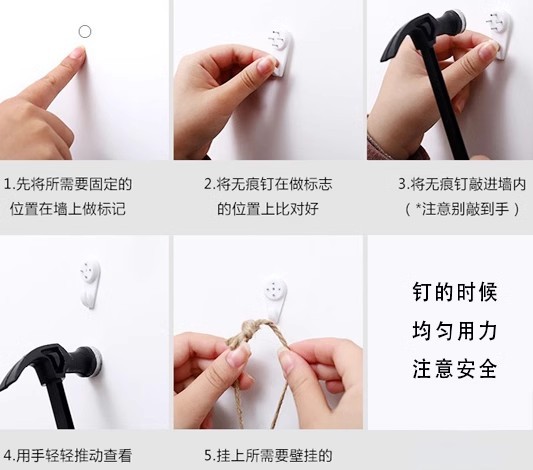 1.先将所需要固定的位置在墙上做标记

2.将无痕钉在做标志的位置上比对好

3.将无痕钉敲进墙内（*注意别敲到手）

钉的时候
均匀用力
注意安全

4.用手轻轻推动查看

5.挂上所需要壁挂的