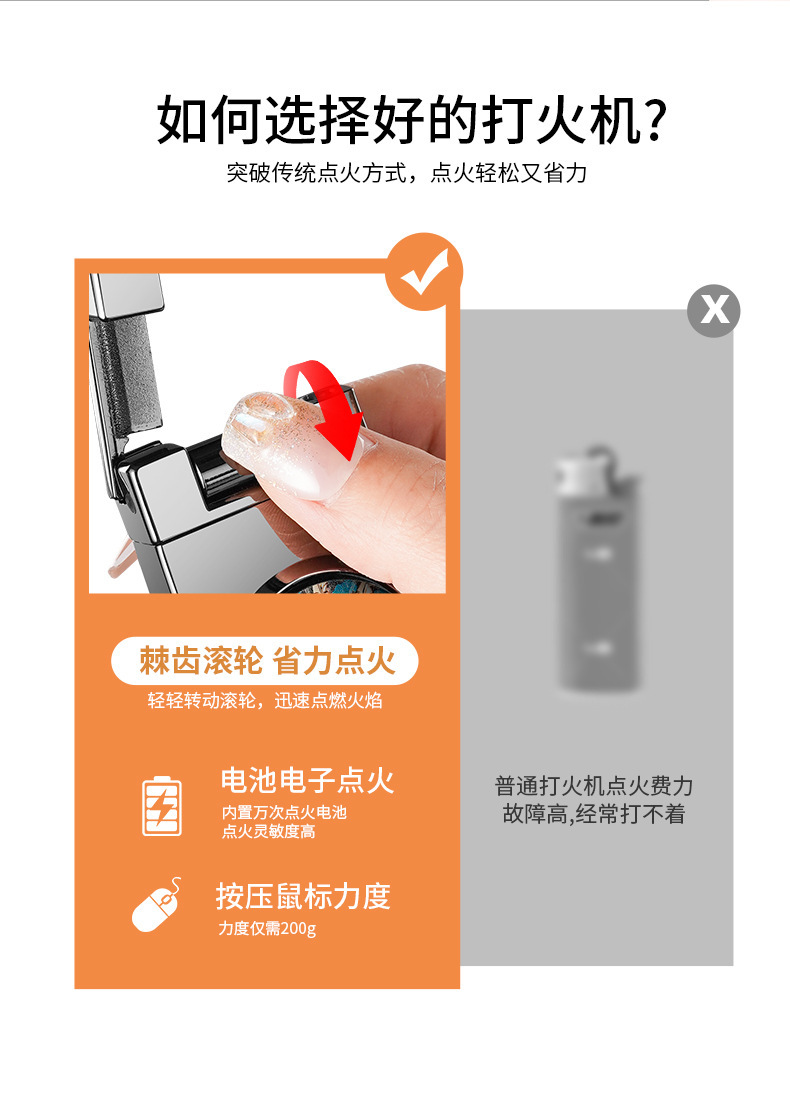 如何选择好的打火机?
突破传统点火方式，点火轻松又省力

棘齿滚轮 省力点火
轻轻转动滚轮，迅速点燃火焰

电池电子点火
内置万次点火电池
点火灵敏度高

按压鼠标力度
力度仅需200g

X

普通打火机点火费力
故障高,经常打不着