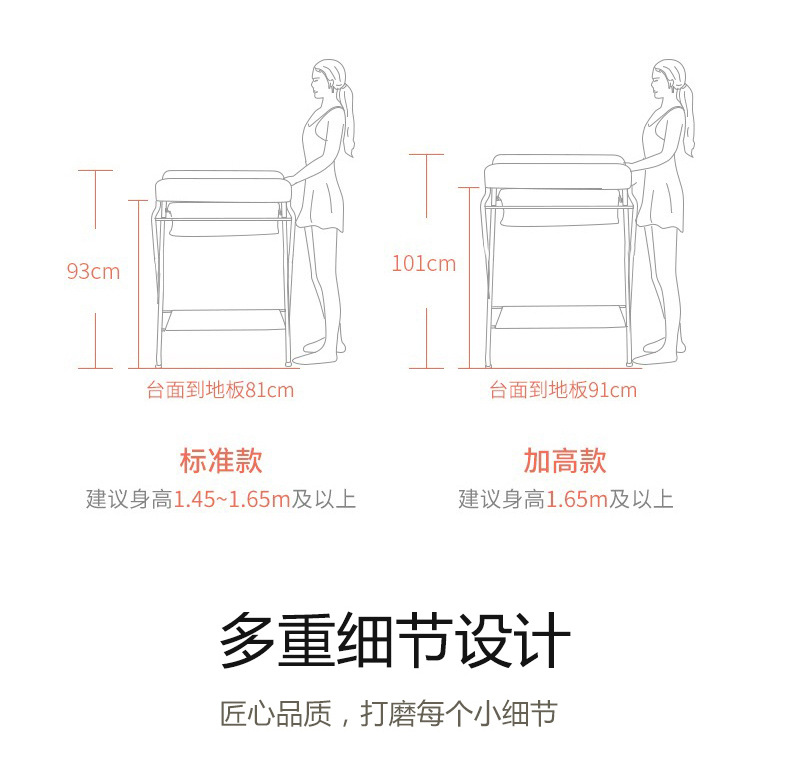 93cm

台面到地板81cm

标准款

建议身高1.45~1.65m及以上

101cm

台面到地板91cm

加高款

建议身高1.65m及以上

多重细节设计

匠心品质，打磨每个小细节