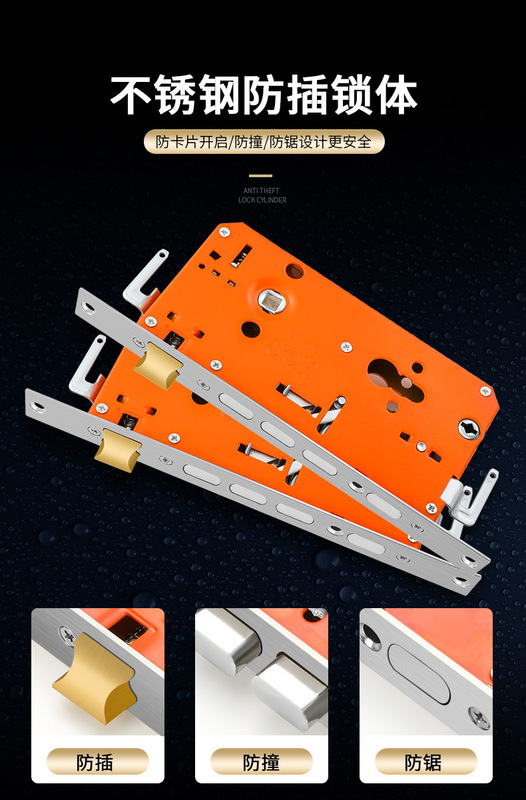 不锈钢防插锁体

防卡片开启/防撞/防锯设计更安全

ANTI THEFT
LOCK CYLINDER

防插

防撞

防锯