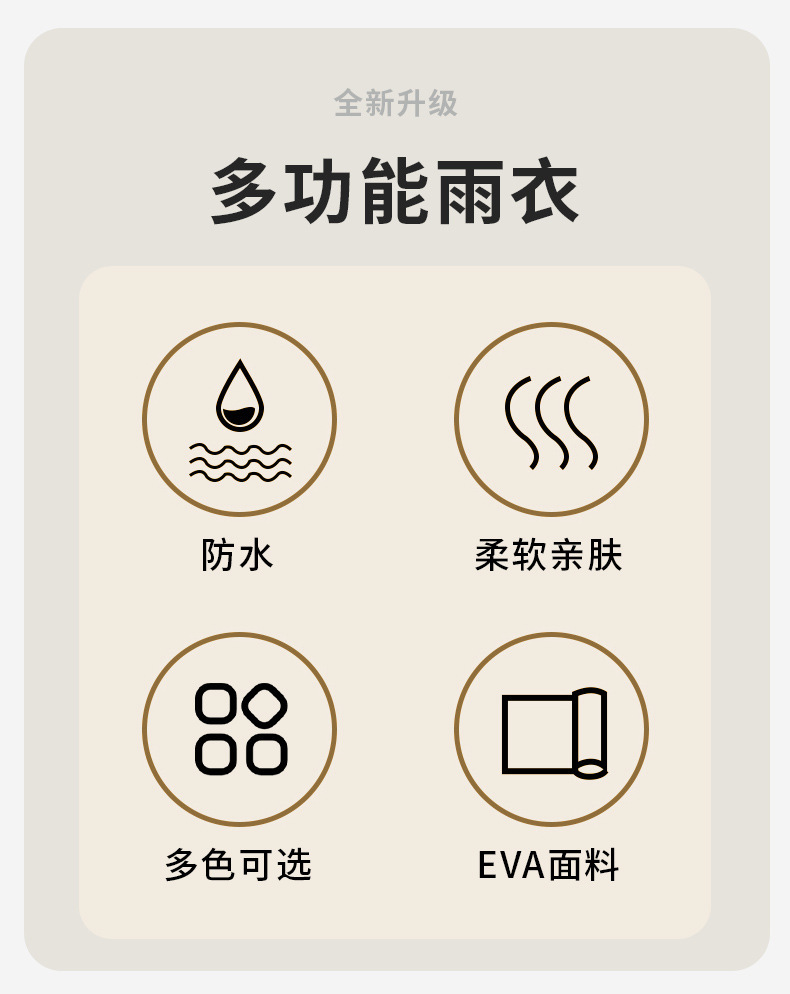 全新升级

多功能雨衣

防水

柔软亲肤

多色可选

EVA面料