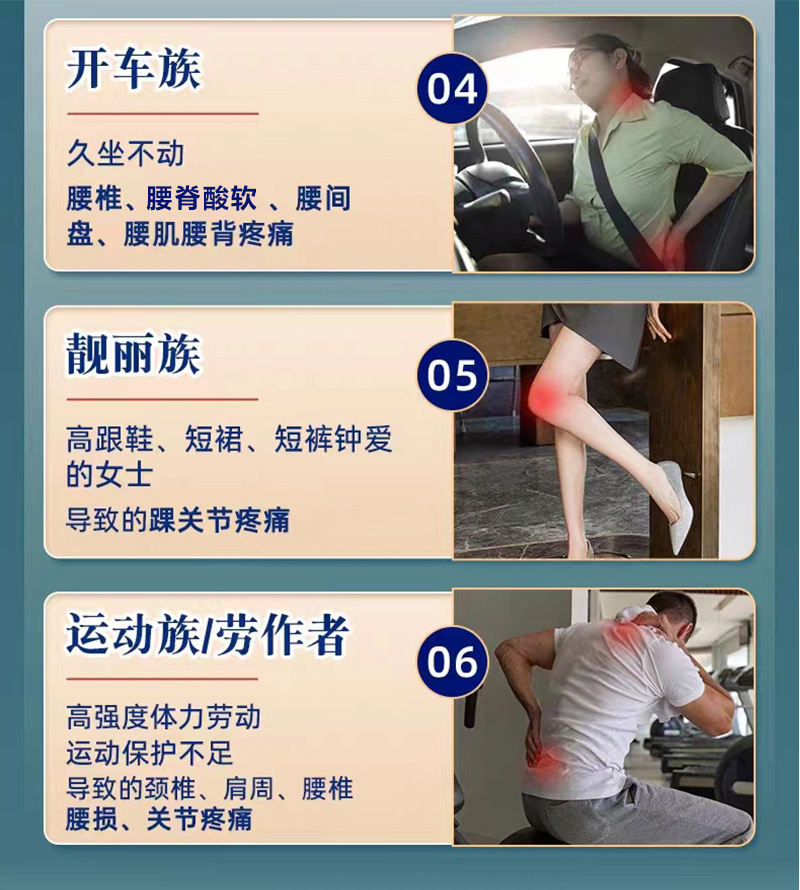 开车族

04

久坐不动

腰椎、腰脊酸软 、腰间盘、腰肌腰背疼痛

靓丽族

05

高跟鞋、短裙、短裤钟爱的女士

导致的踝关节疼痛

运动族/劳作者

06

高强度体力劳动
运动保护不足
导致的颈椎、肩周、腰椎腰损、关节疼痛